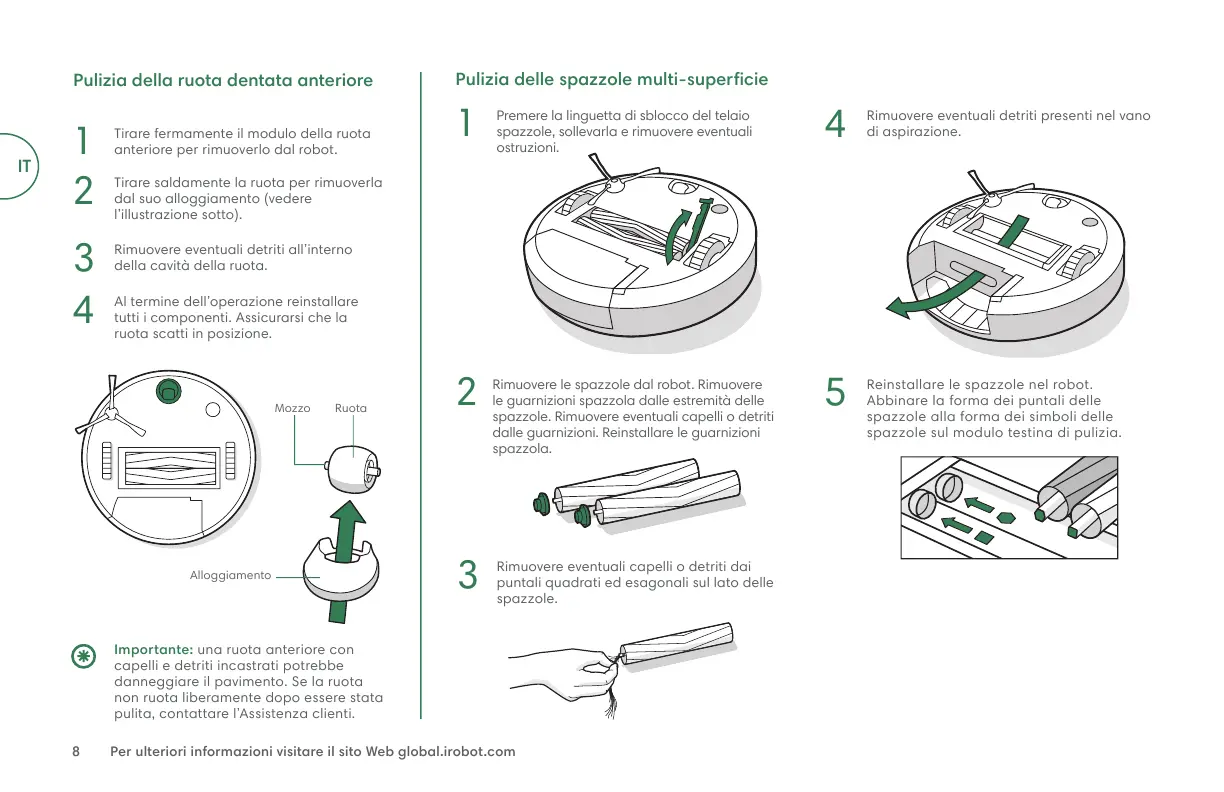 IT

Pulizia della ruota dentata anteriore

1 Tirare fermamente il modulo della ruota anteriore per rimuoverlo dal robot.

2 Tirare saldamente la ruota per rimuoverla dal suo alloggiamento (vedere l'illustrazione sotto).

3 Rimuovere eventuali detriti all'interno della cavità della ruota.

4 Al termine dell'operazione reinstallare tutti i componenti. Assicurarsi che la ruota scatti in posizione.

Mozzo

Ruota

Alloggiamento

Importante: una ruota anteriore con capelli e detriti incastrati potrebbe danneggiare il pavimento. Se la ruota non ruota liberamente dopo essere stata pulita, contattare l'Assistenza clienti.

Pulizia delle spazzole multi-superficie

1 Premere la linguetta di sblocco del telaio spazzole, sollevarla e rimuovere eventuali ostruzioni.

2 Rimuovere le spazzole dal robot. Rimuovere le guarnizioni spazzola dalle estremità delle spazzole. Rimuovere eventuali capelli o detriti dalle guarnizioni. Reinstallare le guarnizioni spazzola.

3 Rimuovere eventuali capelli o detriti dai puntali quadrati ed esagonali sul lato delle spazzole.

4 Rimuovere eventuali detriti presenti nel vano di aspirazione.

5 Reinstallare le spazzole nel robot. Abbinare la forma dei puntali delle spazzole alla forma dei simboli delle spazzole sul modulo testina di pulizia.

8 Per ulteriori informazioni visitare il sito Web global.irobot.com