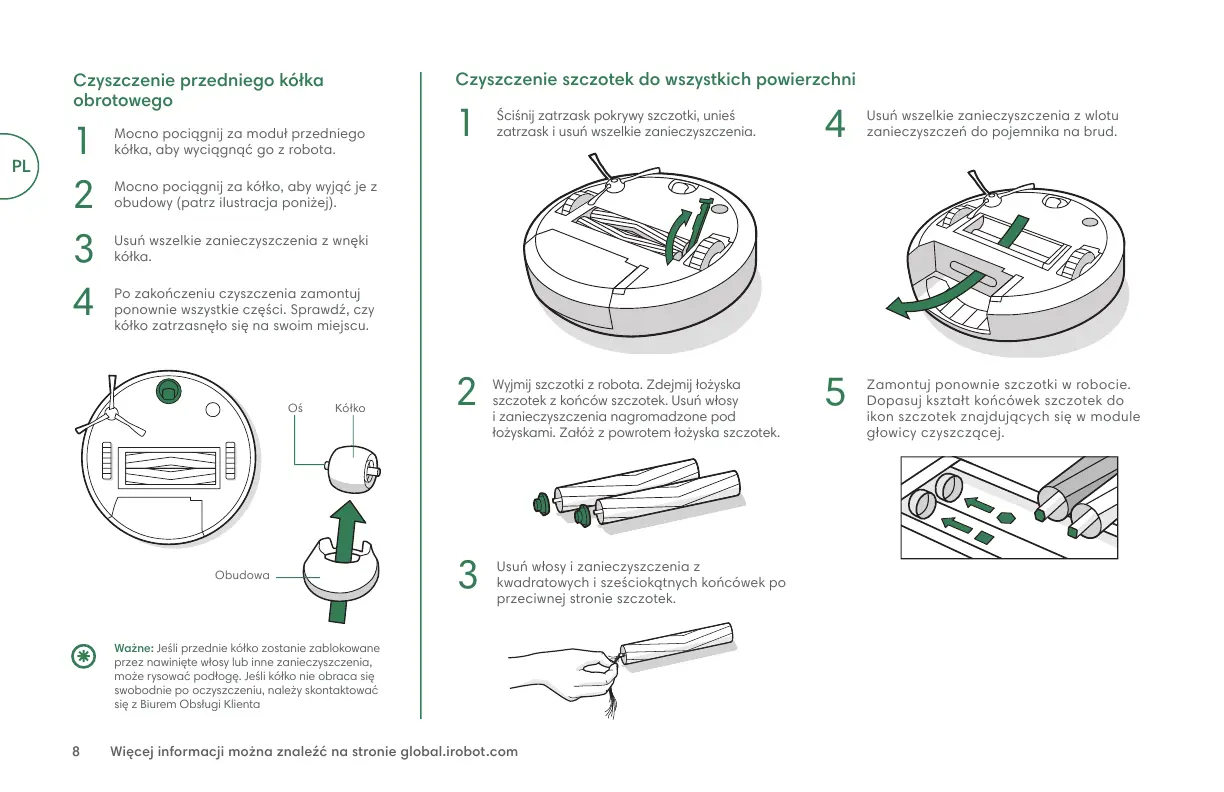 PL

Czyszczenie przedniego kółka obrotowego

1 Mocno pociągnij za moduł przedniego kółka, aby wyciągnąć go z robota.

2 Mocno pociągnij za kółko, aby wyjąć je z obudowy (patrz ilustracja poniżej).

3 Usuń wszelkie zanieczyszczenia z wnęki kółka.

4 Po zakończeniu czyszczenia zamontuj ponownie wszystkie części. Sprawdź, czy kółko zatrzasnęło się na swoim miejscu.

Oś

Kółko

Obudowa

Ważne: Jeśli przednie kółko zostanie zablokowane przez nawinięte włosy lub inne zanieczyszczenia, może rysować podłogę. Jeśli kółko nie obraca się swobodnie po oczyszczeniu, należy skontaktować się z Biurem Obsługi Klienta

Czyszczenie szczotek do wszystkich powierzchni

1 Ściśnij zatrzask pokrywy szczotki, unieś zatrzask i usuń wszelkie zanieczyszczenia.

2 Wyjmij szczotki z robota. Zdejmij łożyska szczotek z końców szczotek. Usuń włosy i zanieczyszczenia nagromadzone pod łożyskami. Załóż z powrotem łożyska szczotek.

3 Usuń włosy i zanieczyszczenia z kwadratowych i sześciokątnych końcówek po przeciwnej stronie szczotek.

4 Usuń wszelkie zanieczyszczenia z wlotu zanieczyszczeń do pojemnika na brud.

5 Zamontuj ponownie szczotki w robocie. Dopasuj kształt końcówek szczotek do ikon szczotek znajdujących się w module głowicy czyszczącej.

8 Więcej informacji można znaleźć na stronie global.irobot.com