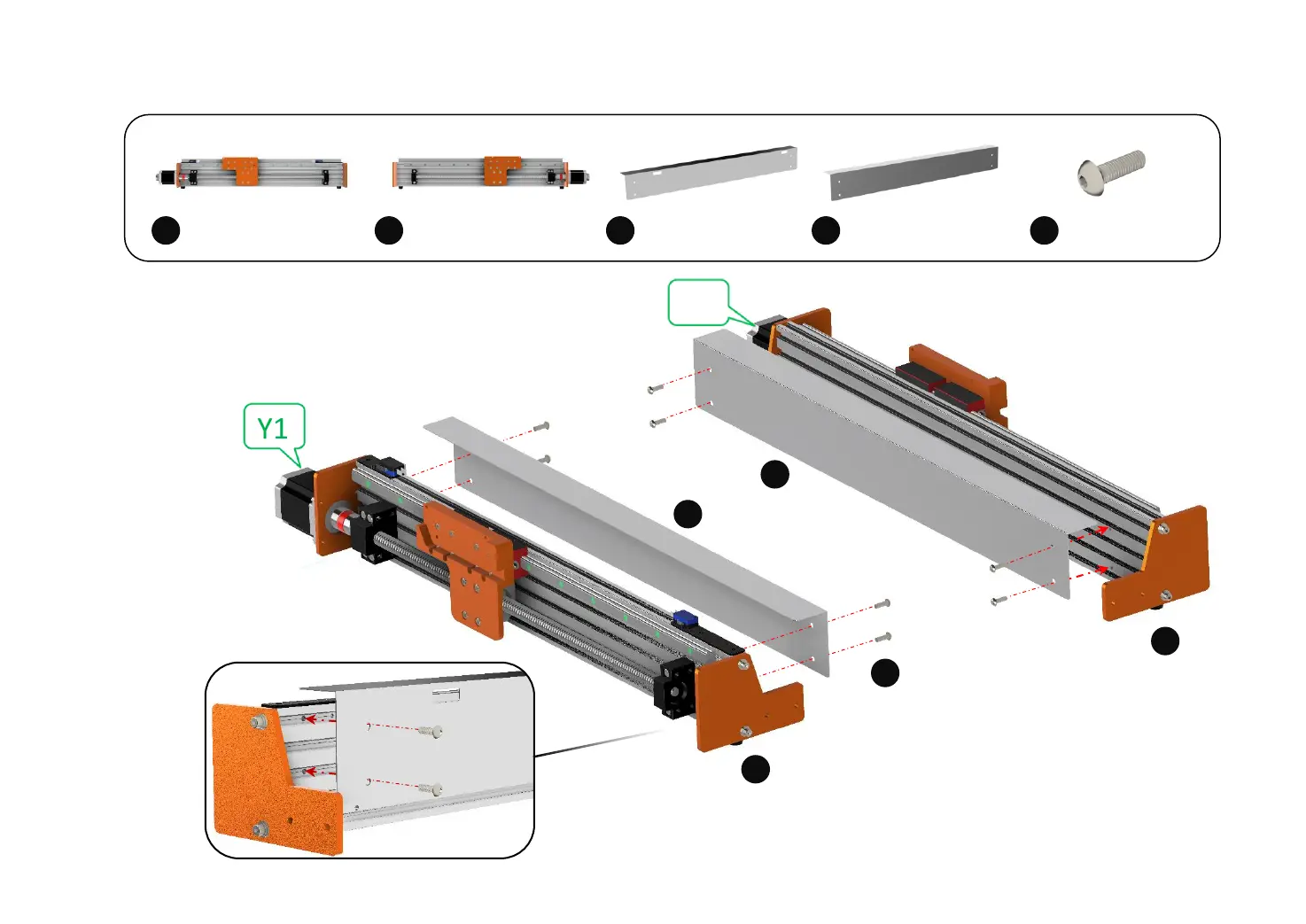 Y1