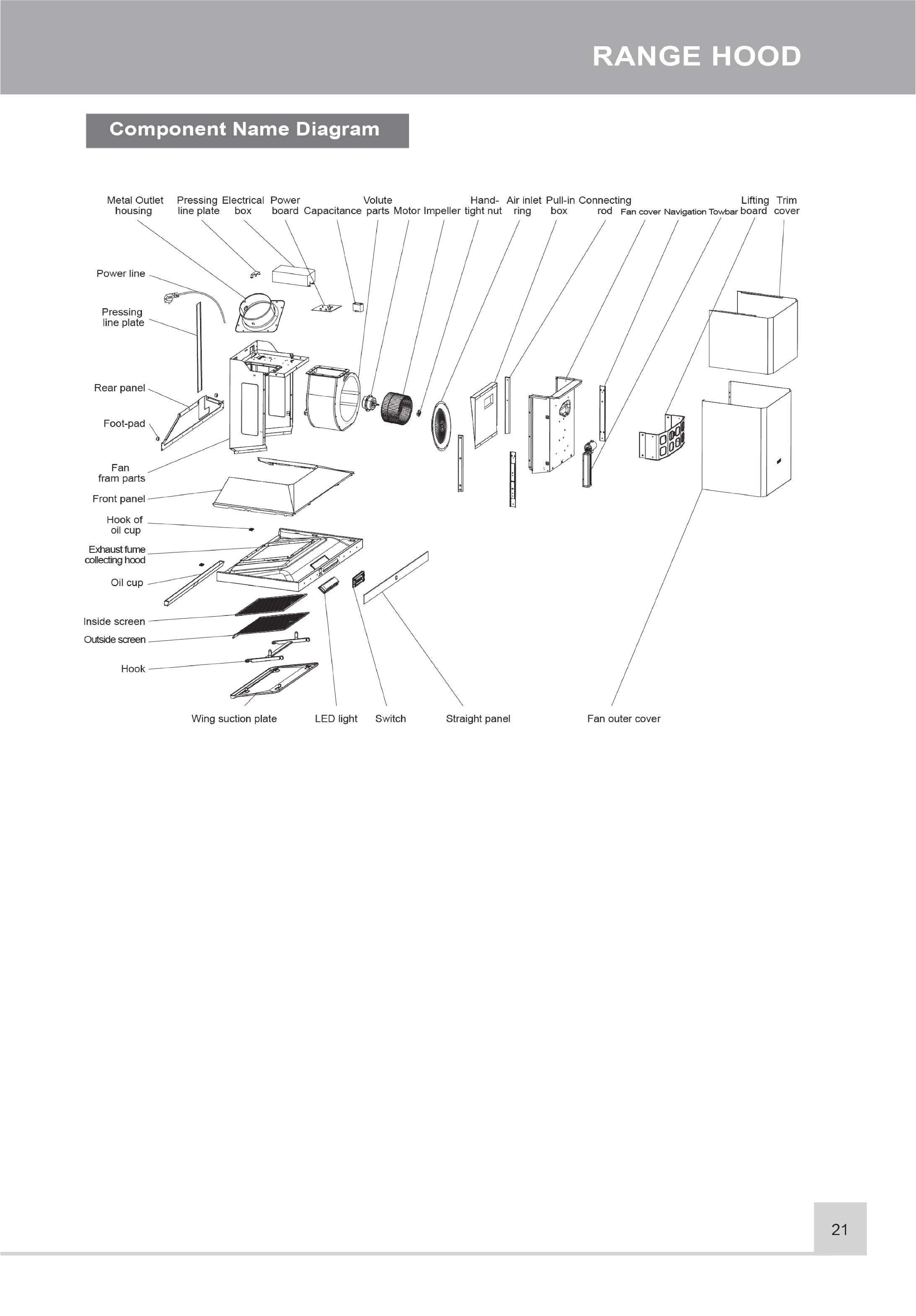 RANGE HOOD

Component Name Diagram

Metal Outlet housing
Pressing line plate
Electrical box
Power board
Capacitance
Volute parts
Motor
Impeller
Hand-tight nut
Air inlet ring
Pull-in box
Connecting rod
Fan cover
Navigation
Towbar
Lifting board
Trim cover

Power line
Pressing line plate
Rear panel
Foot-pad
Fan fram parts
Front panel
Hook of oil cup
Exhaust fume collecting hood
Oil cup
Inside screen
Outside screen
Hook

Wing suction plate
LED light
Switch
Straight panel
Fan outer cover

21