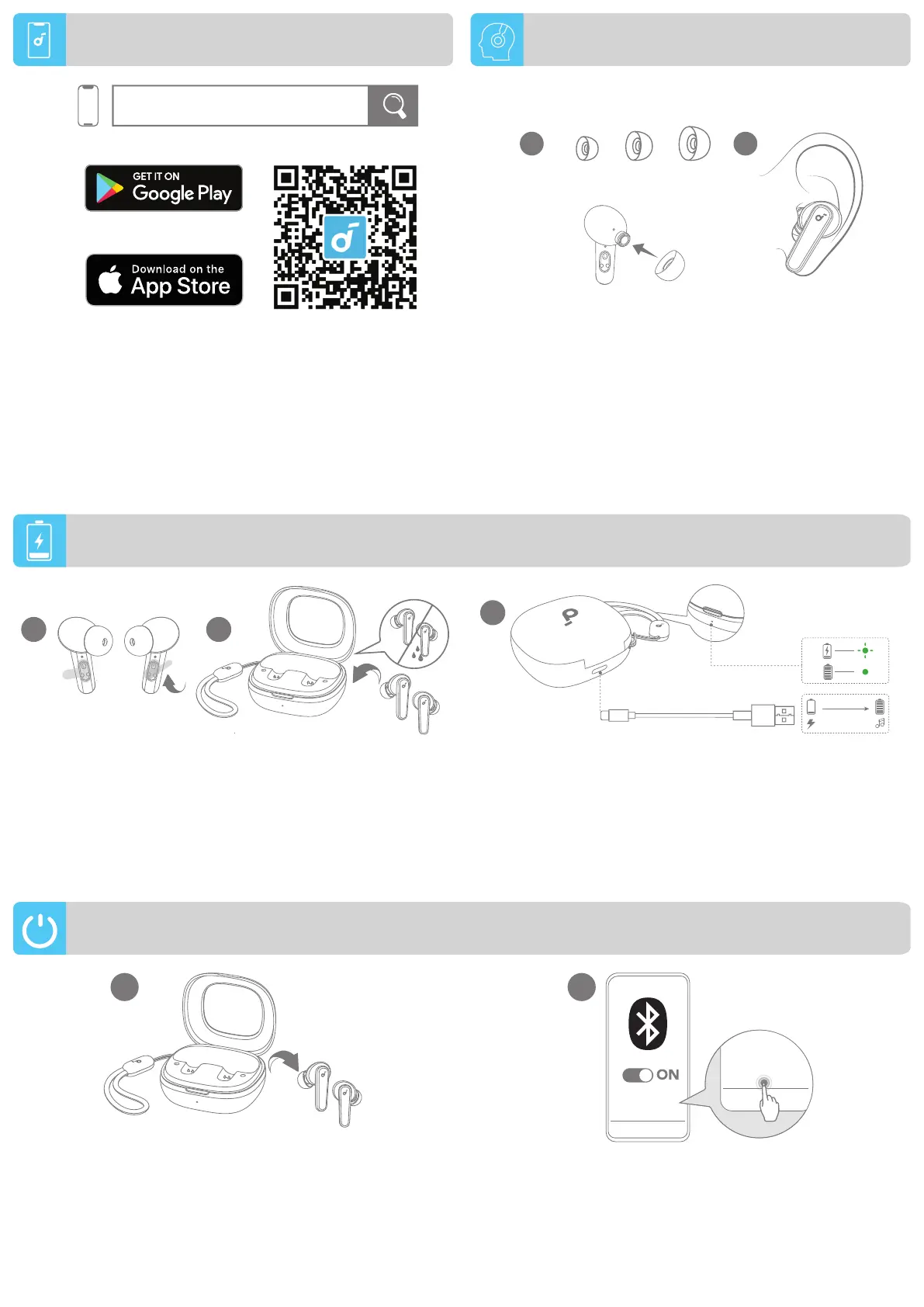 GET IT ON
Google Play

Download on the
App Store

ON