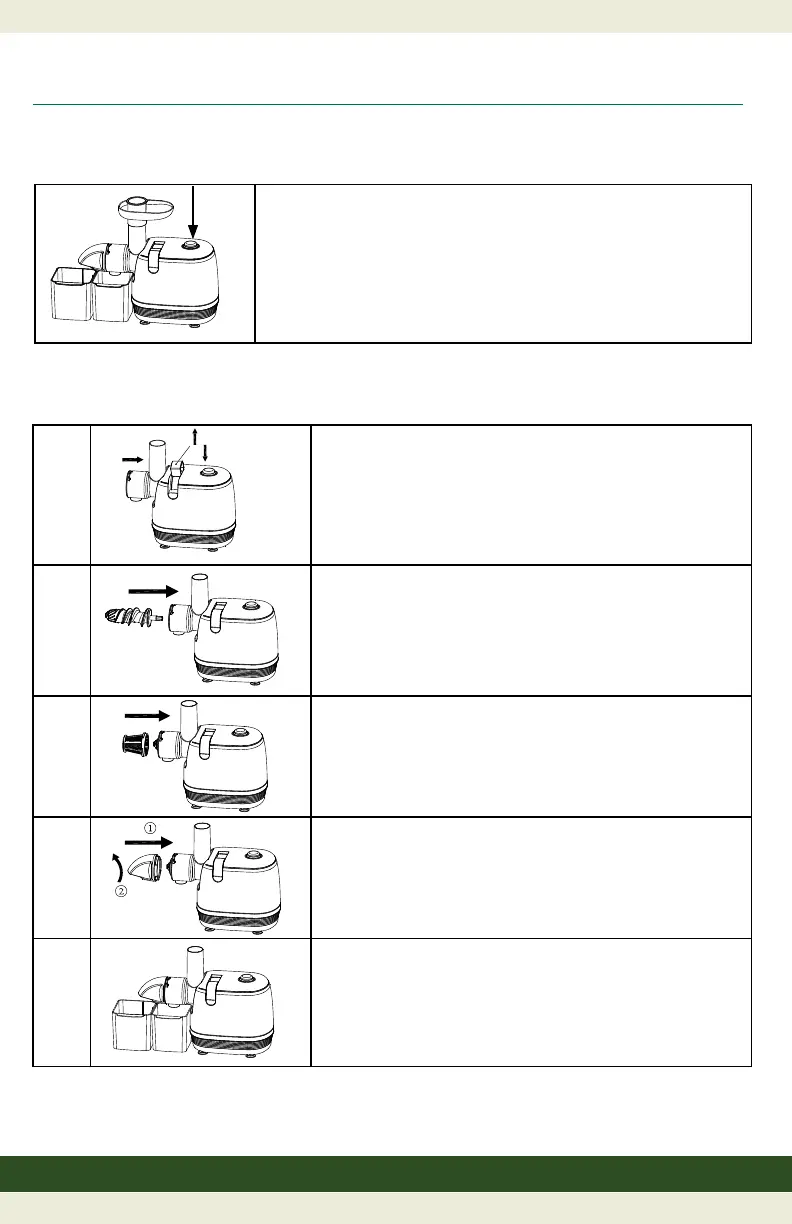 ①

②