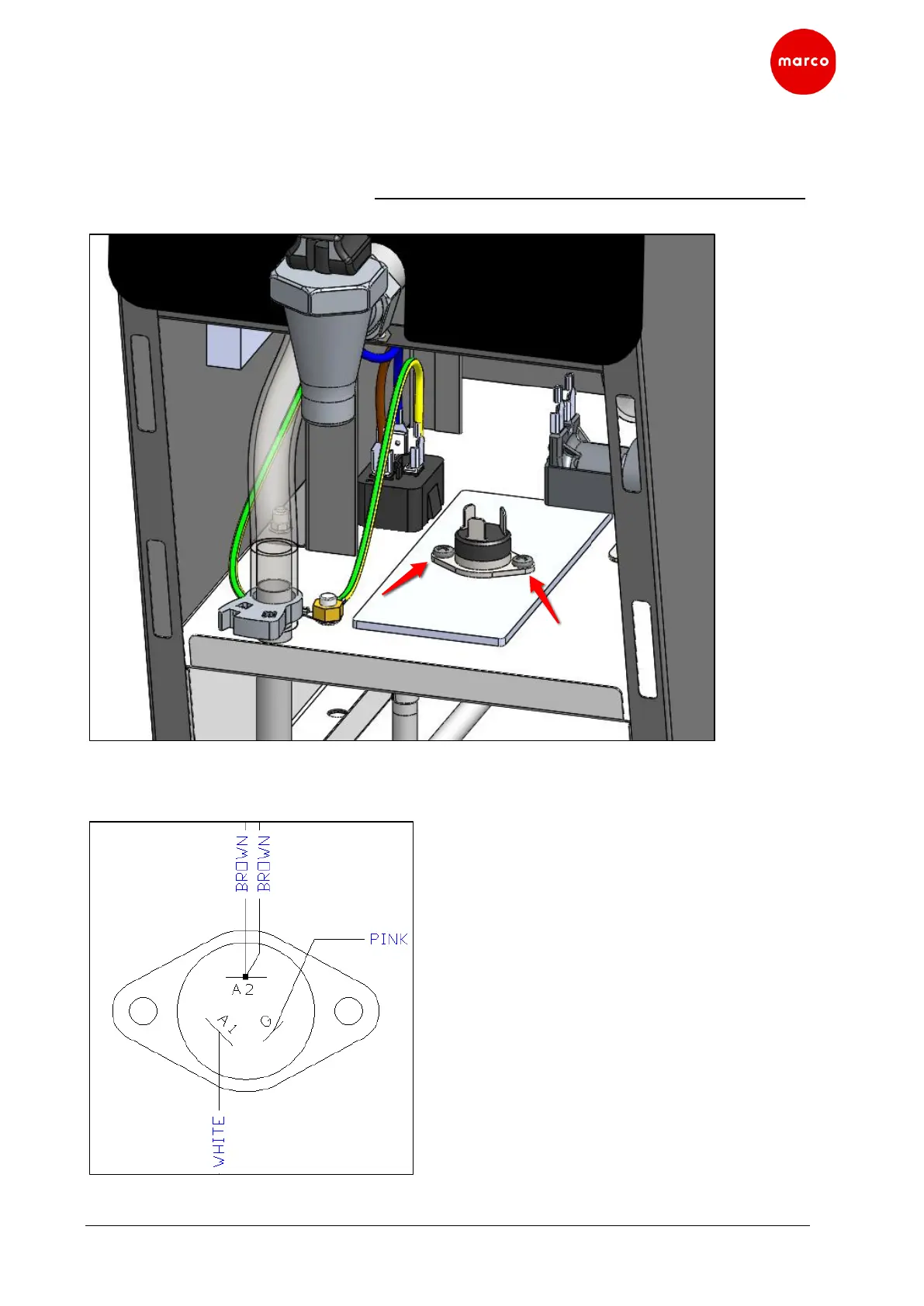 marco

BROWN

BROWN

PINK

A2

A1

G

WHITE