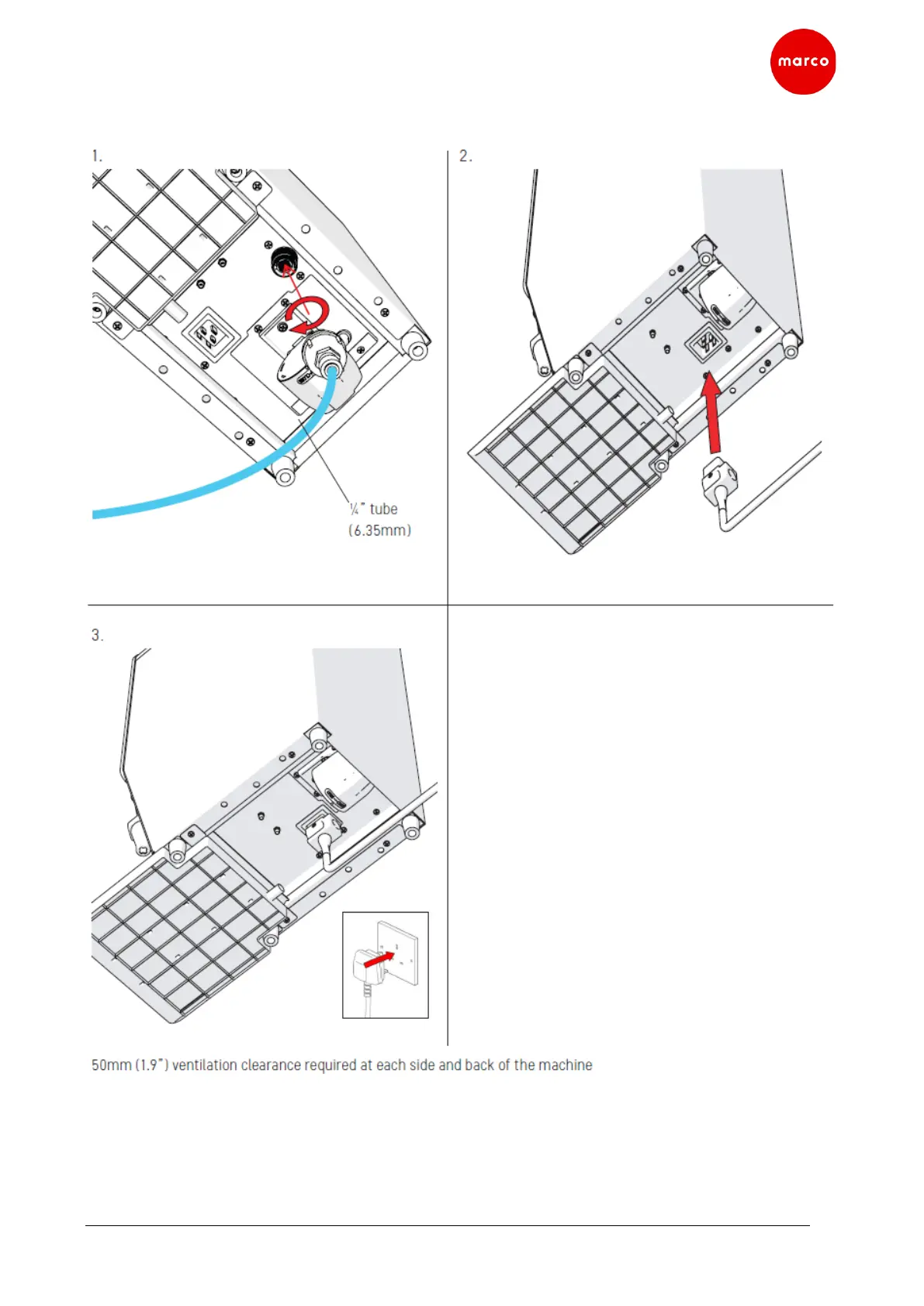 marco

1.

¼" tube
(6.35mm)

2.

3.

50mm (1.9") ventilation clearance required at each side and back of the machine