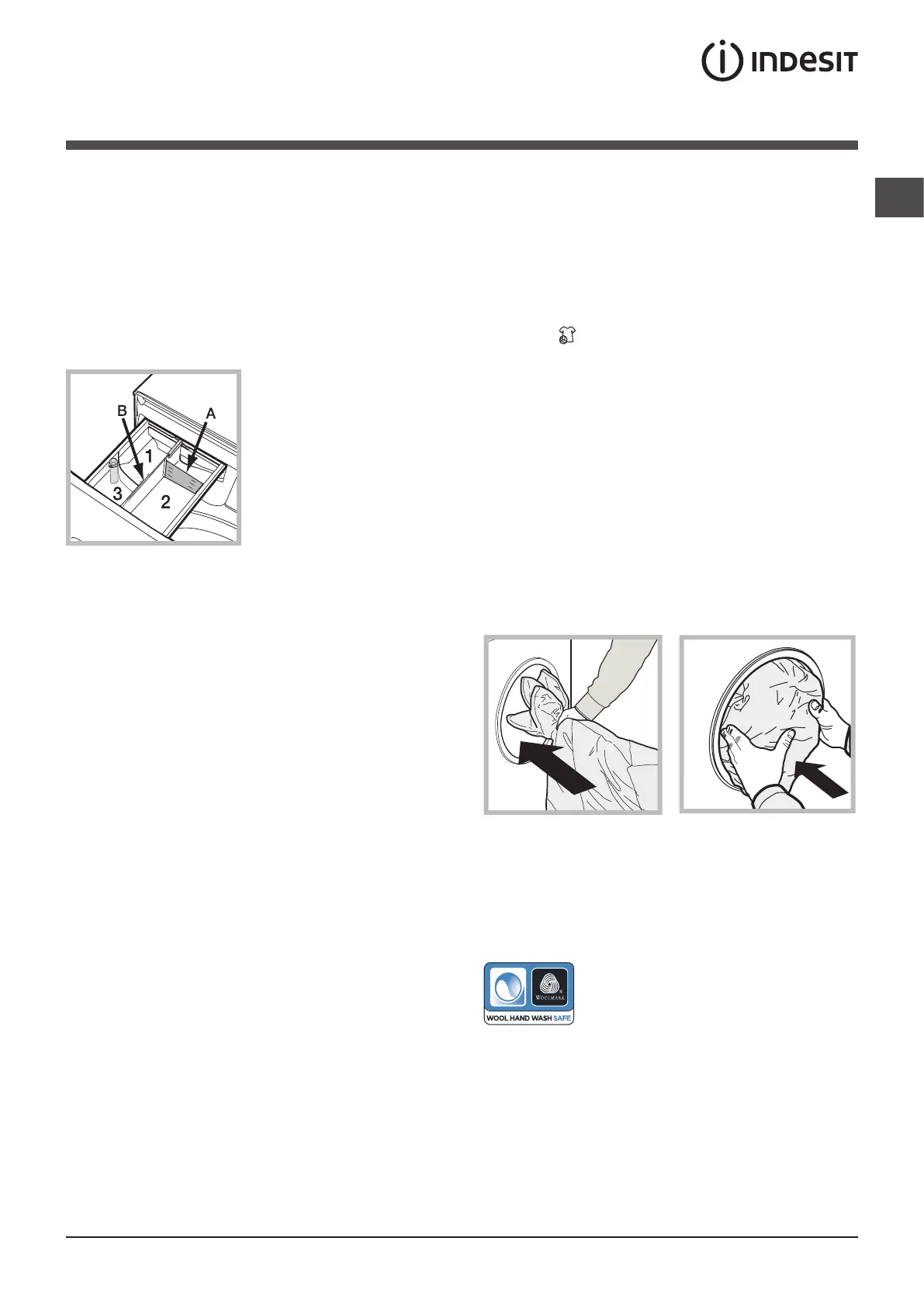 INDESIT

B
A
1
3
2

WOOLMARK
WOOL HAND WASH SAFE