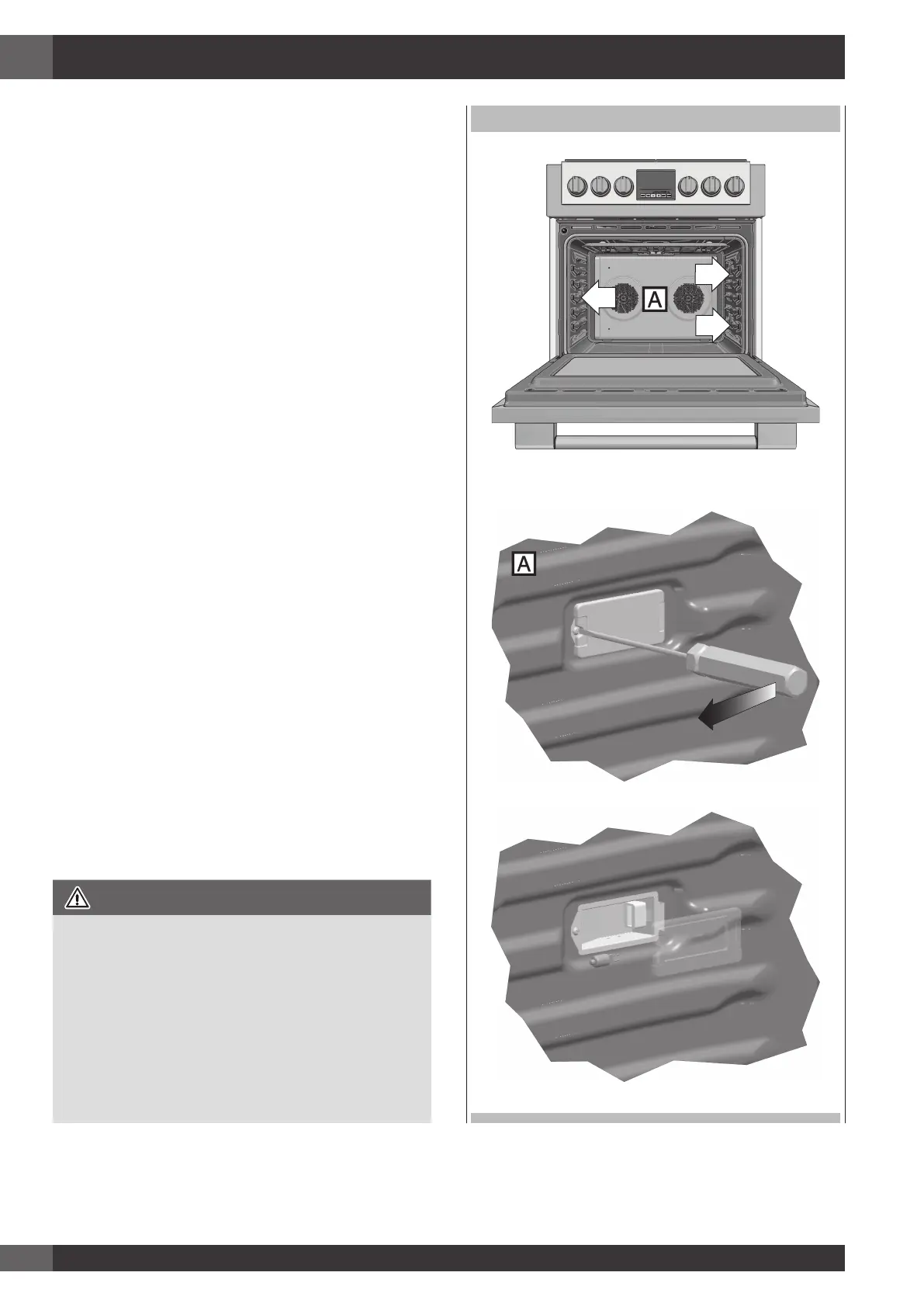 A

A