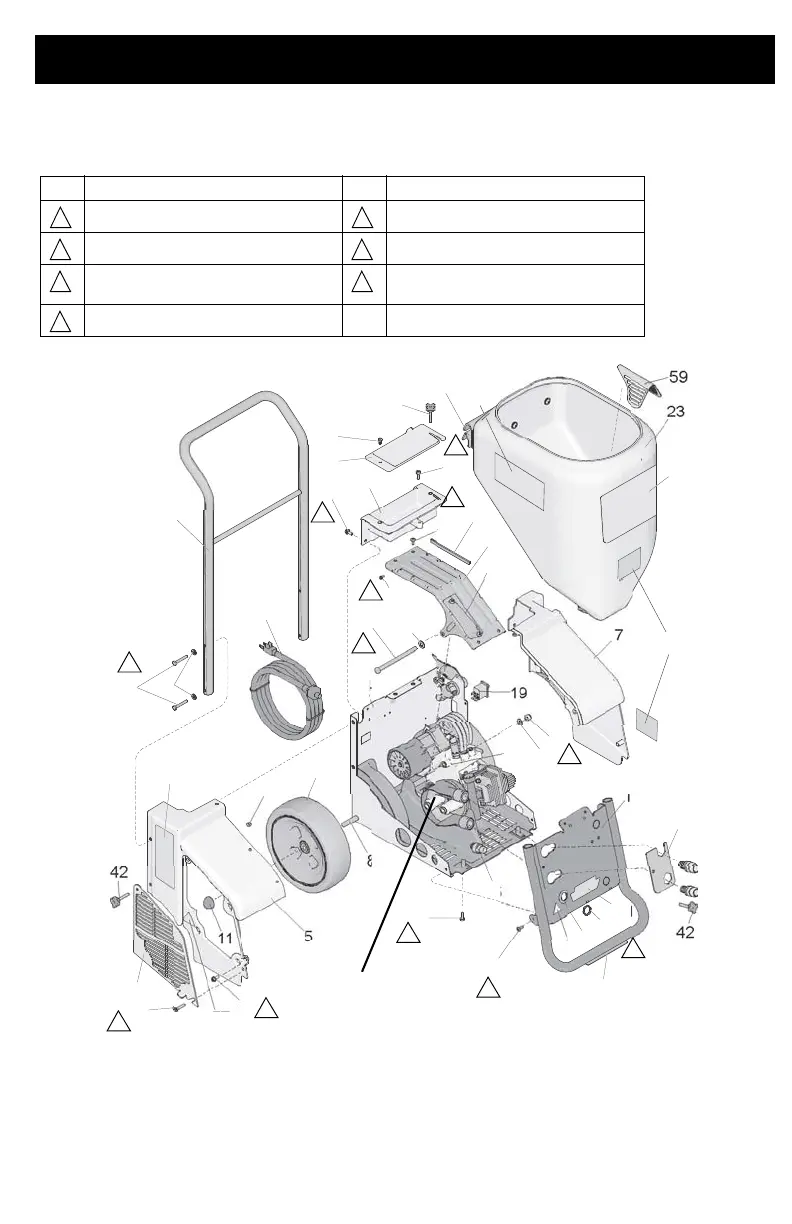 59

23

7

19

42

11

5

42