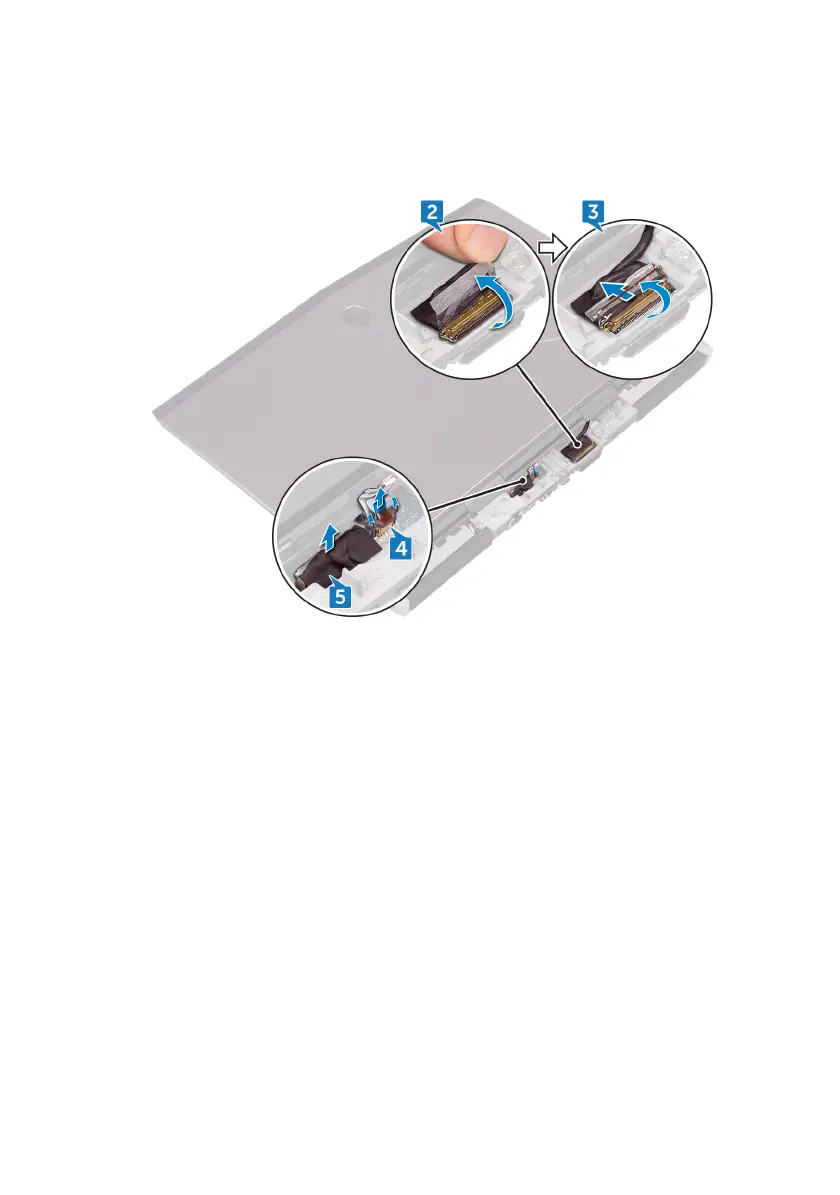 2
3
4
5