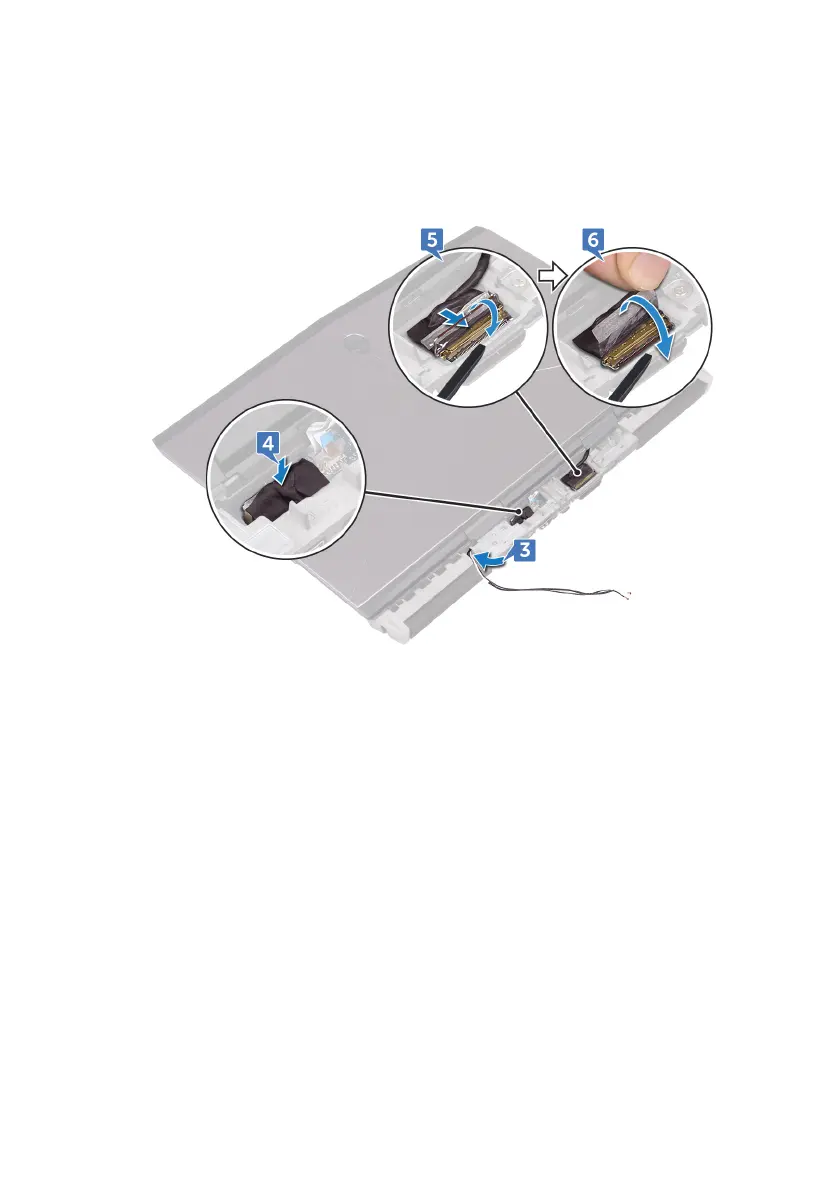 5
6
4
3