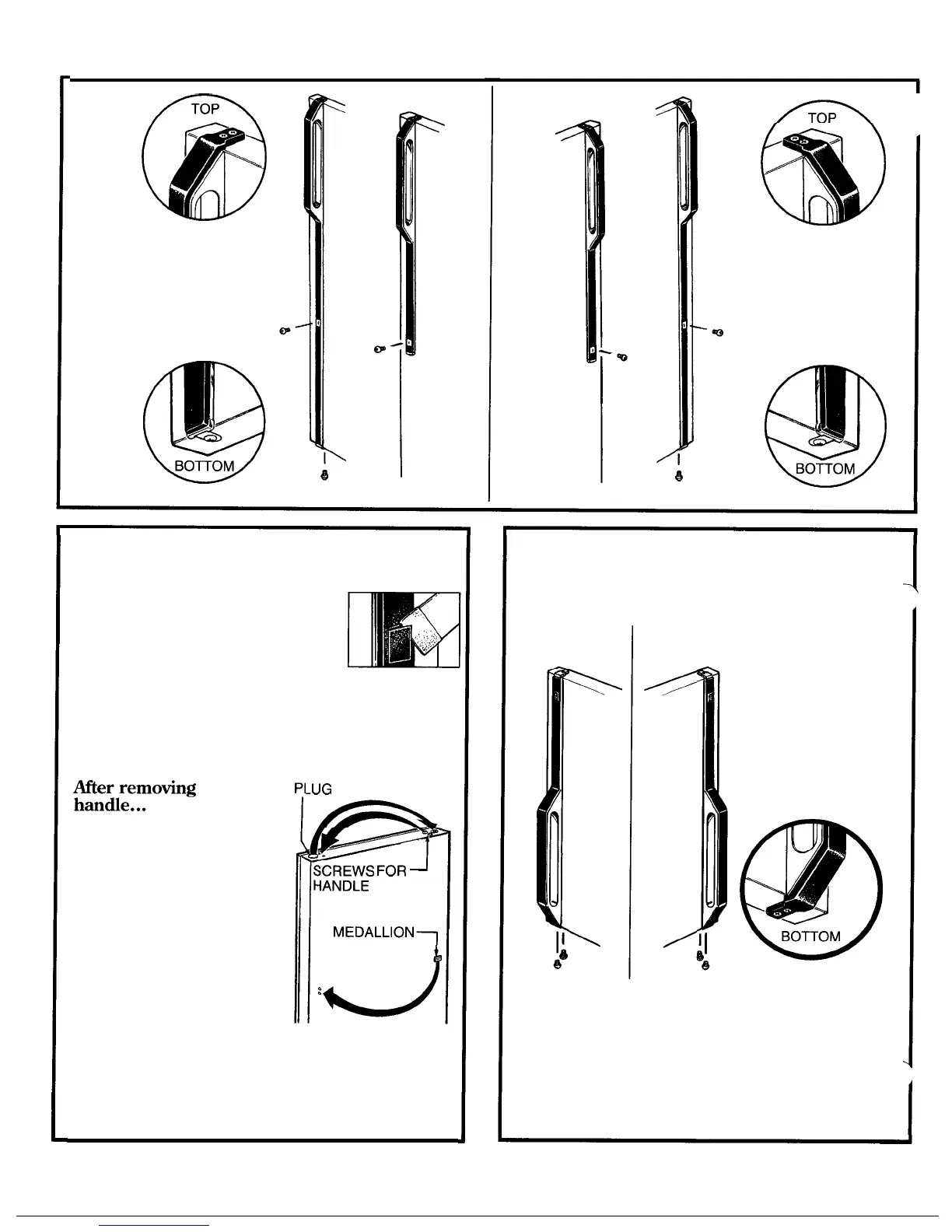 TOP

BOTTOM

TOP

BOTTOM

After removing handle...

PLUG

SCREWS FOR HANDLE

MEDALLION

BOTTOM