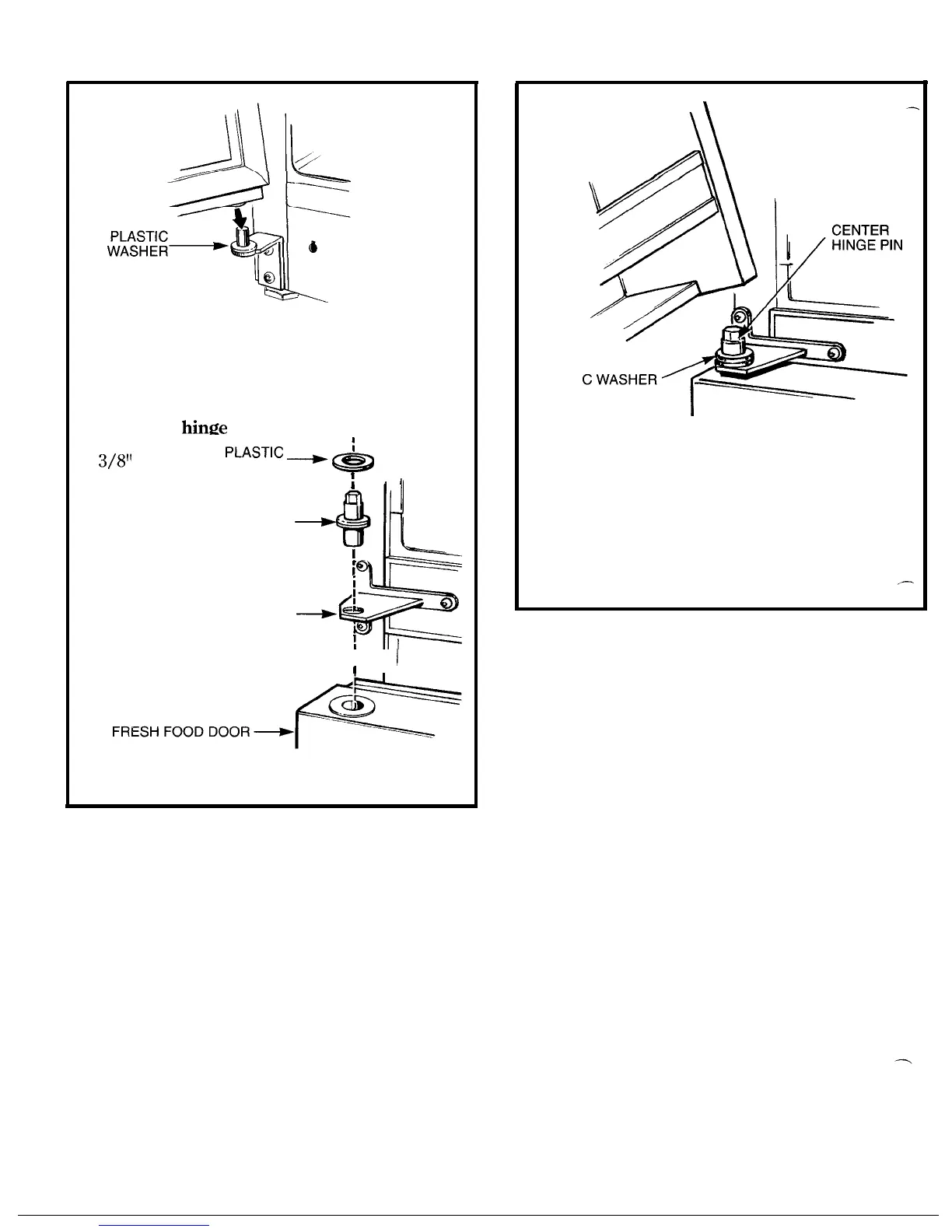 PLASTIC WASHER

hinge

3/8"

PLASTIC

FRESH FOOD DOOR

CENTER HINGE PIN

C WASHER