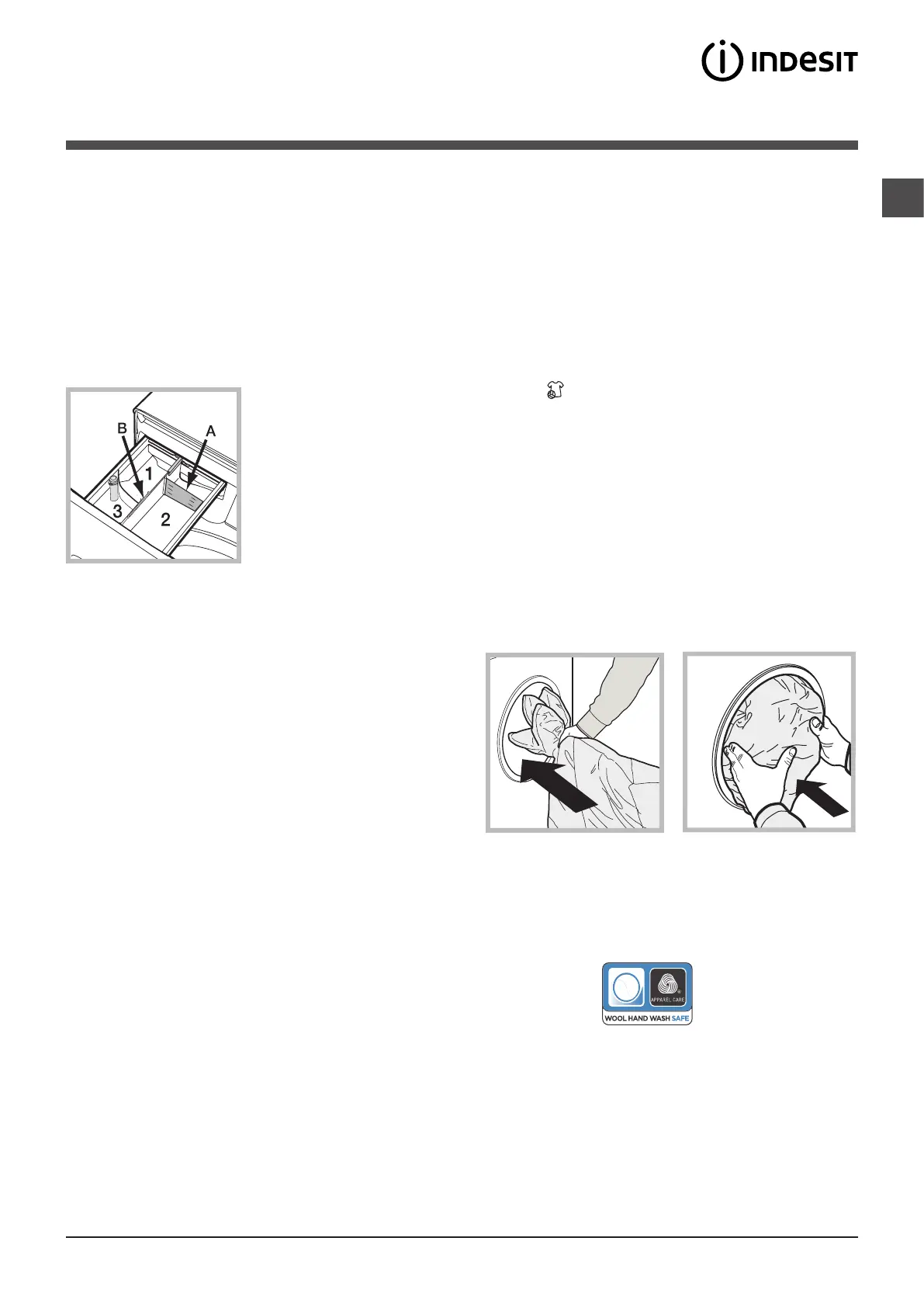 INDESIT

B
A
1
3
2

APPAREL CARE
WOOL HAND WASH SAFE