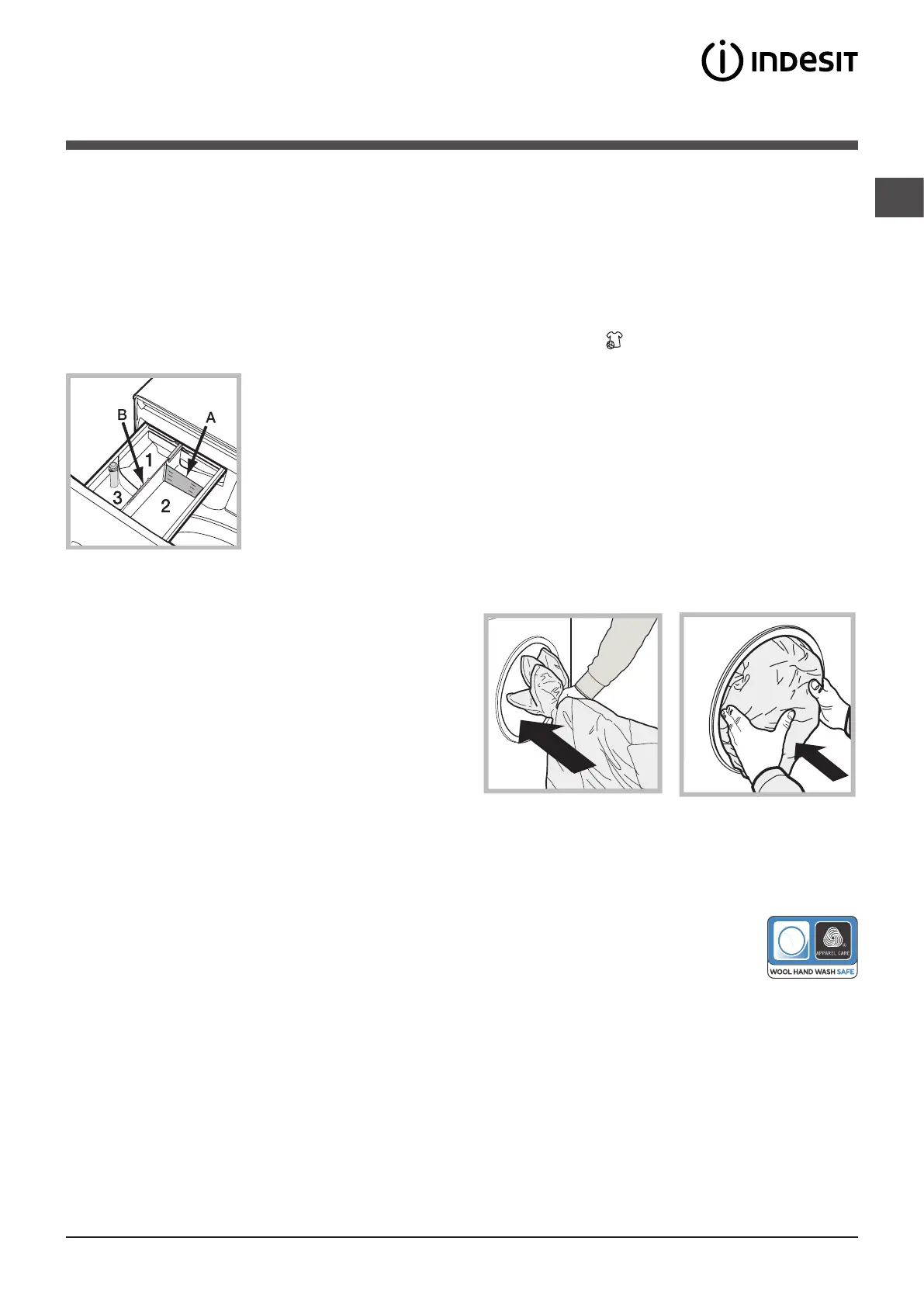 INDESIT

B
A
1
3
2

APPAREL CARE
WOOL HAND WASH SAFE