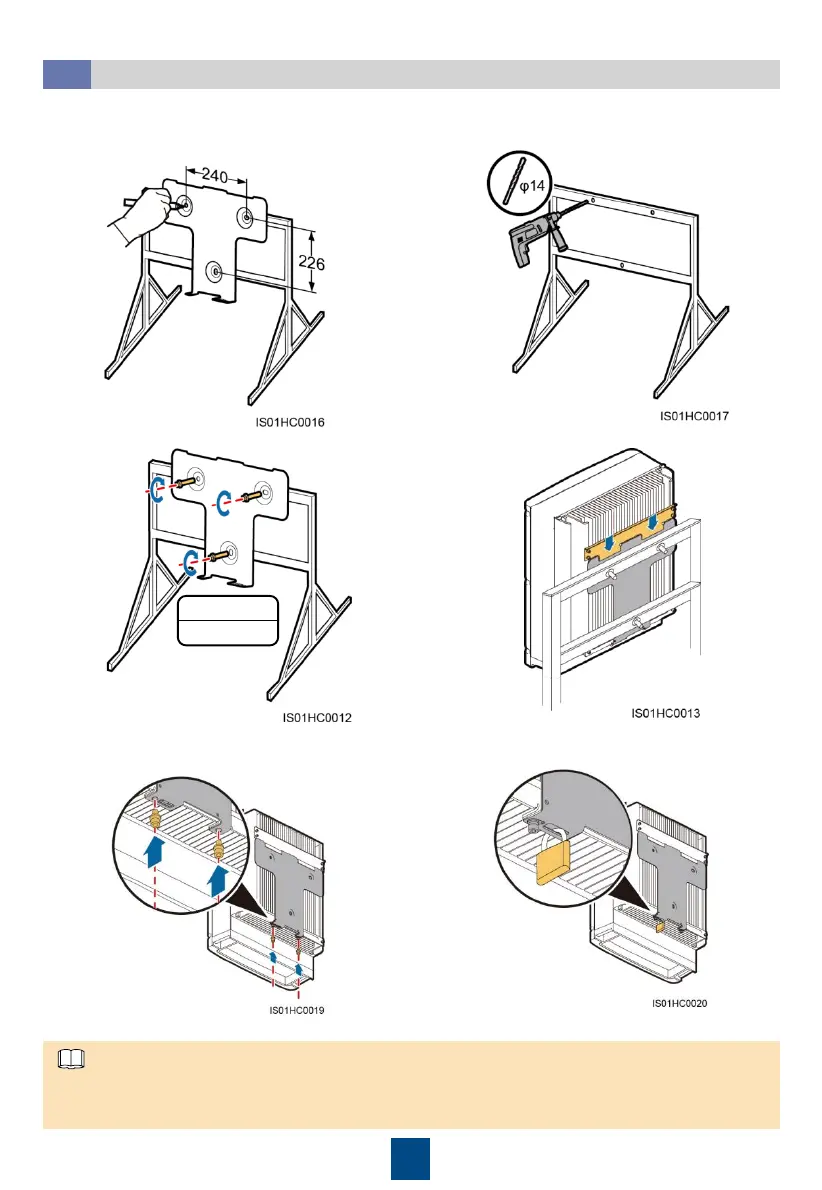 240

226

IS01HC0016

φ14

IS01HC0017

IS01HC0012

IS01HC0013

IS01HC0019

IS01HC0020