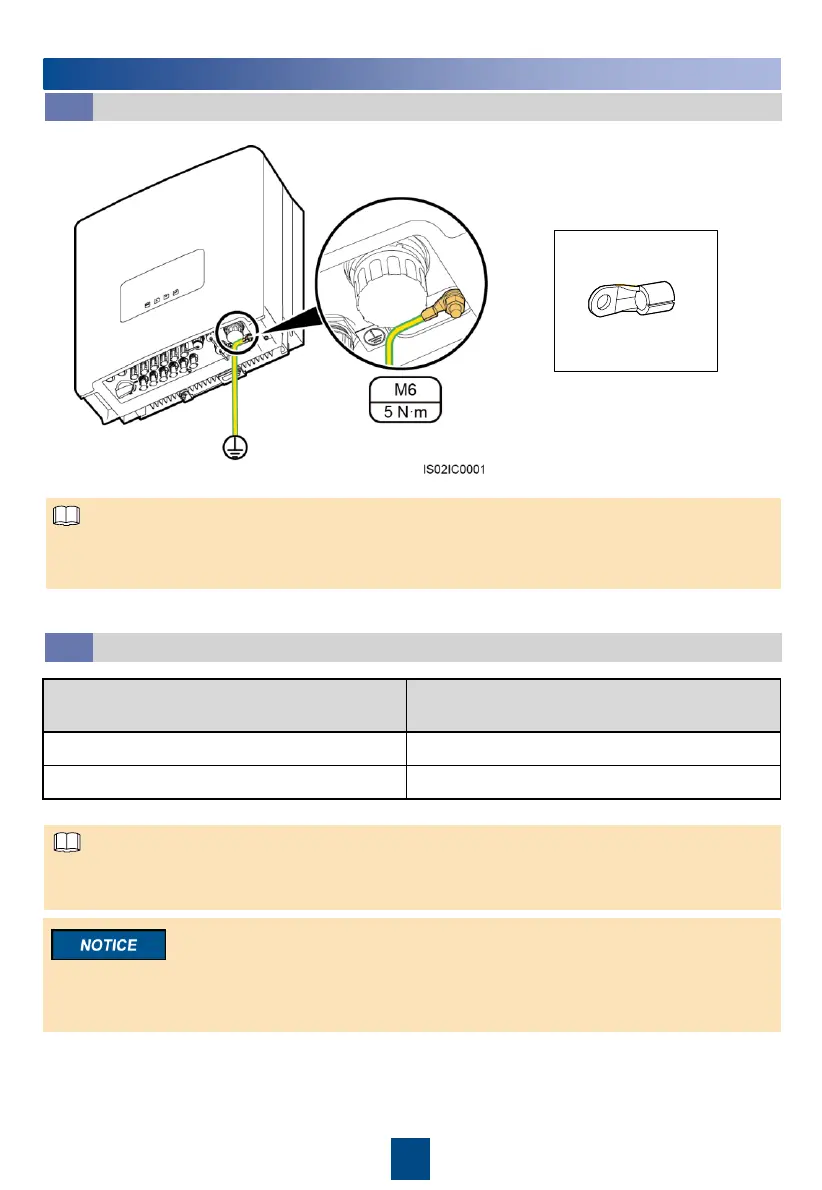 M6
5 N·m

IS02IC0001

NOTICE