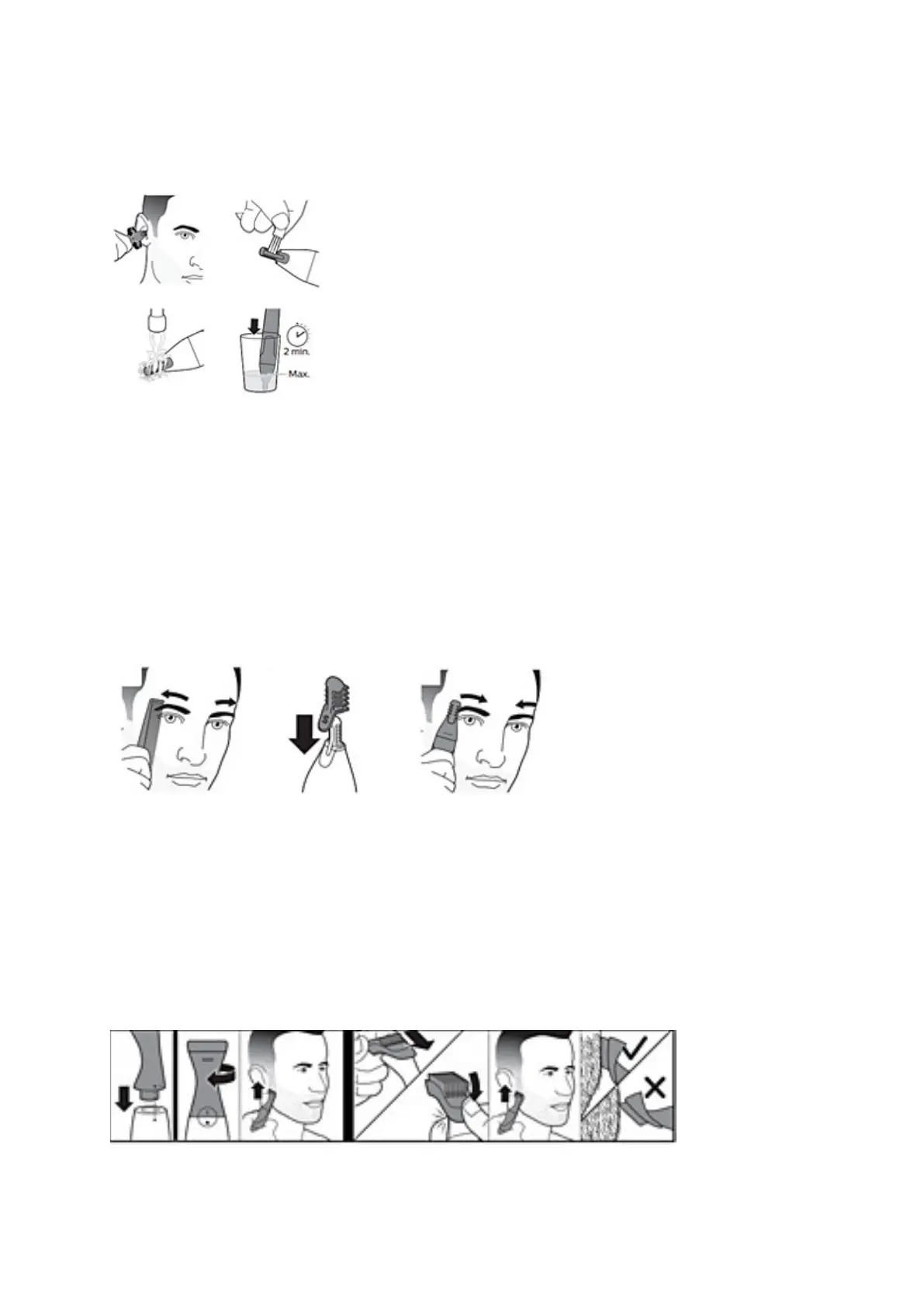 2 min.

Max.