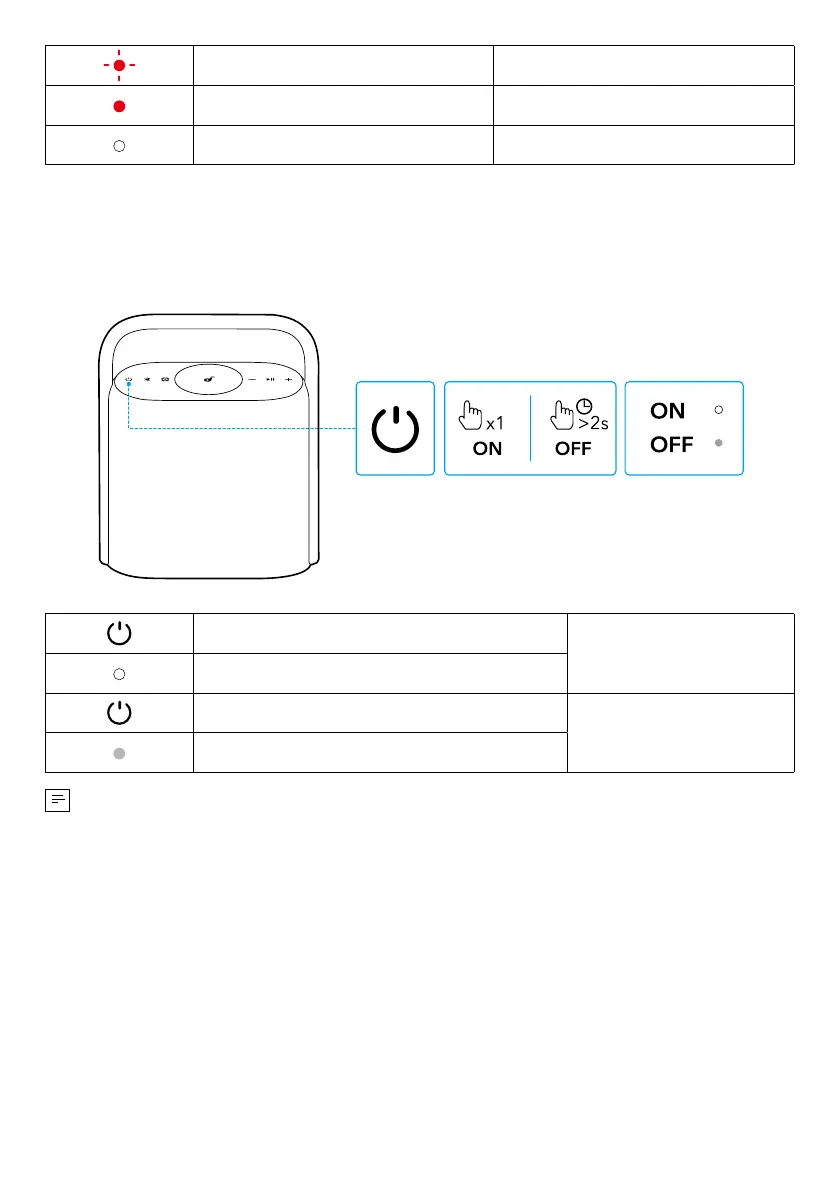 x1
ON
>2s
OFF
ON
OFF