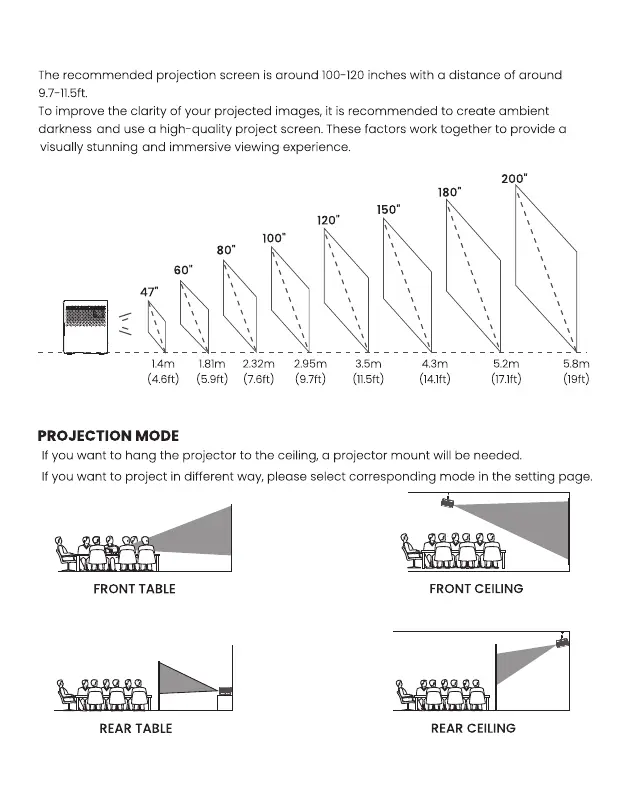 The recommended projection screen is around 100-120 inches with a distance of around 9.7-11.5ft.
To improve the clarity of your projected images, it is recommended to create ambient darkness and use a high-quality project screen. These factors work together to provide a visually stunning and immersive viewing experience.

47"
60"
80"
100"
120"
150"
180"
200"

1.4m (4.6ft)
1.81m (5.9ft)
2.32m (7.6ft)
2.95m (9.7ft)
3.5m (11.5ft)
4.3m (14.1ft)
5.2m (17.1ft)
5.8m (19ft)

PROJECTION MODE
If you want to hang the projector to the ceiling, a projector mount will be needed.
If you want to project in different way, please select corresponding mode in the setting page.

FRONT TABLE

FRONT CEILING

REAR TABLE

REAR CEILING