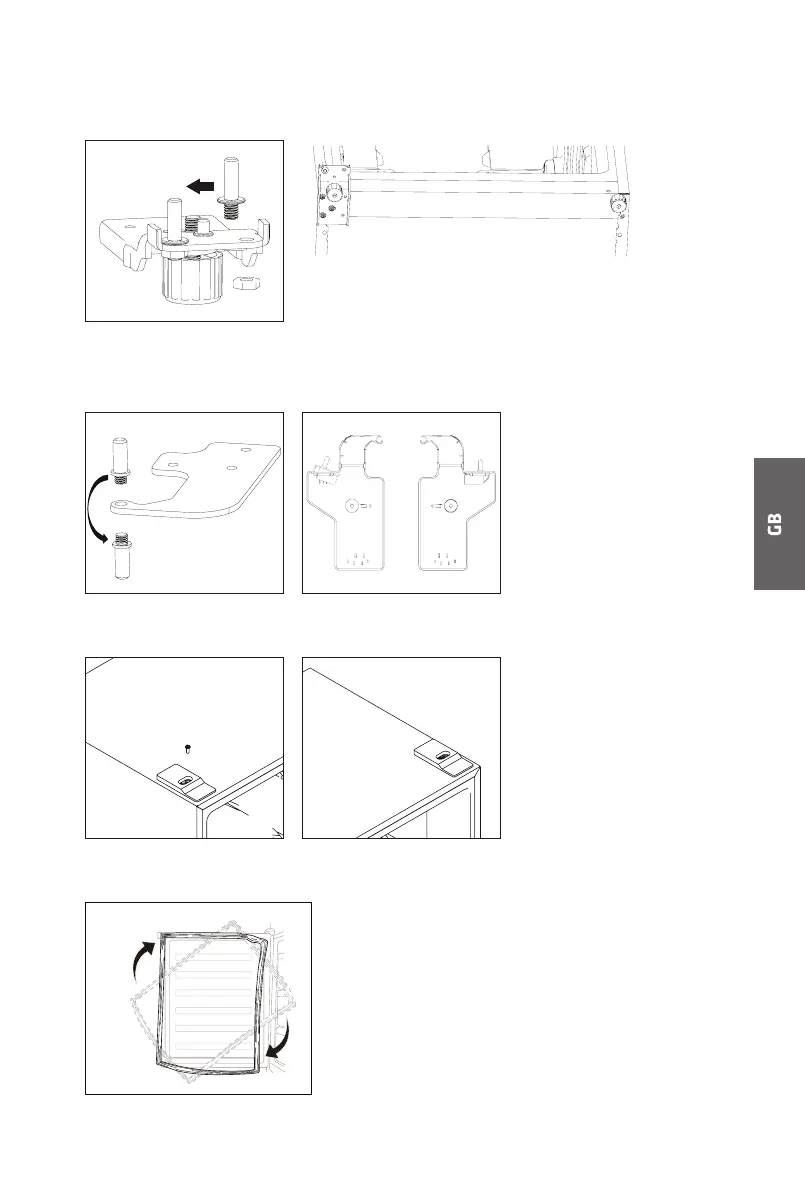 GB