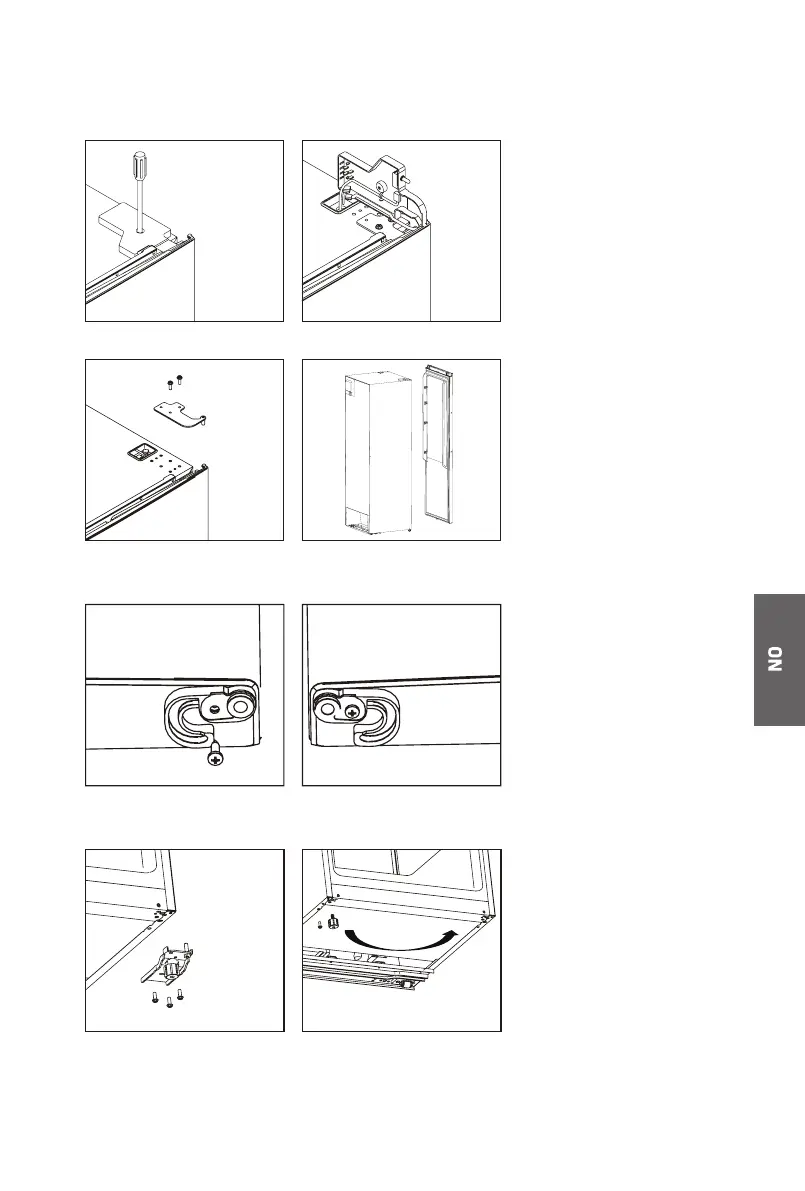 NO