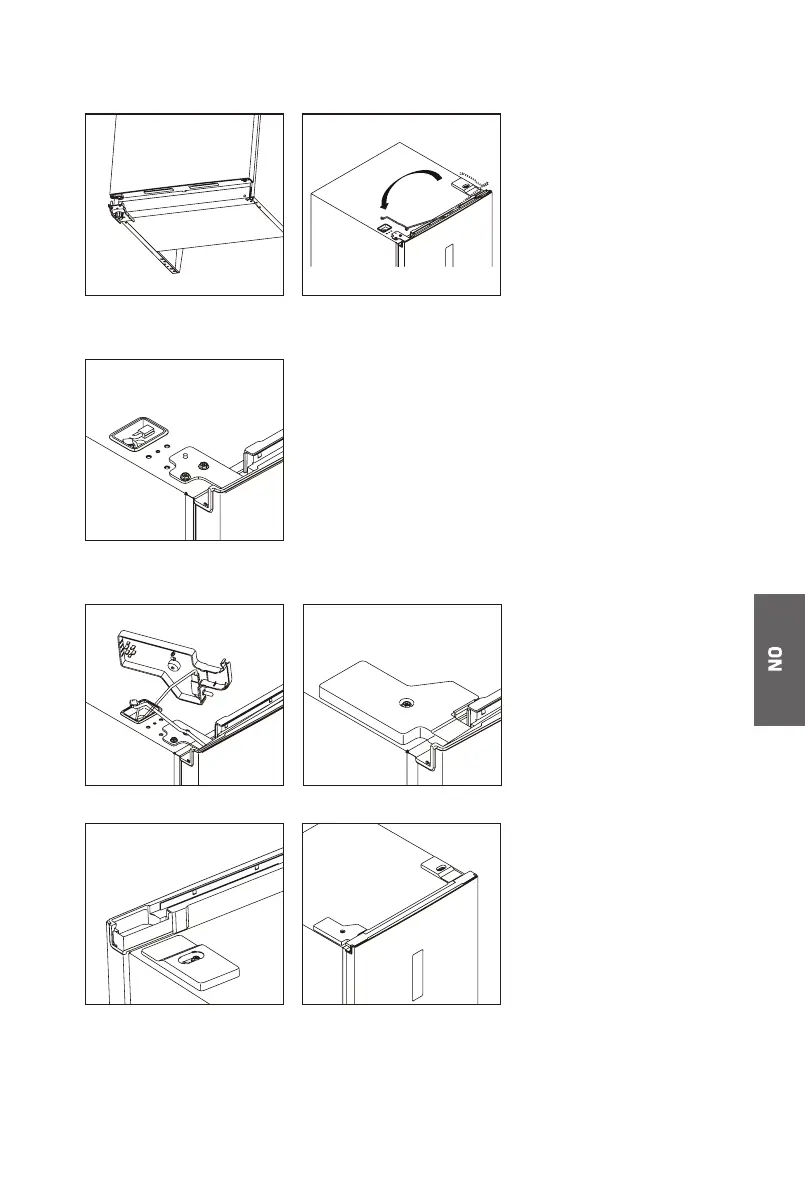 NO