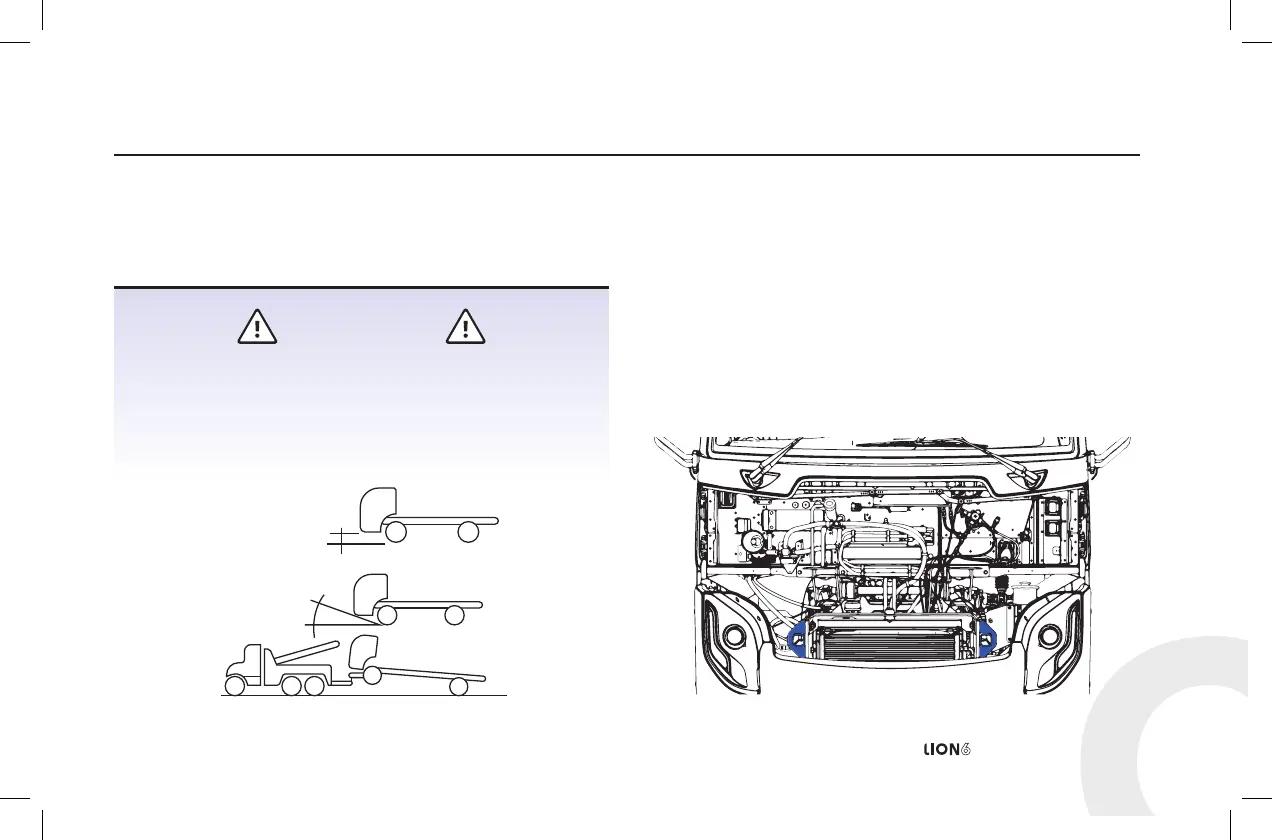 LION6