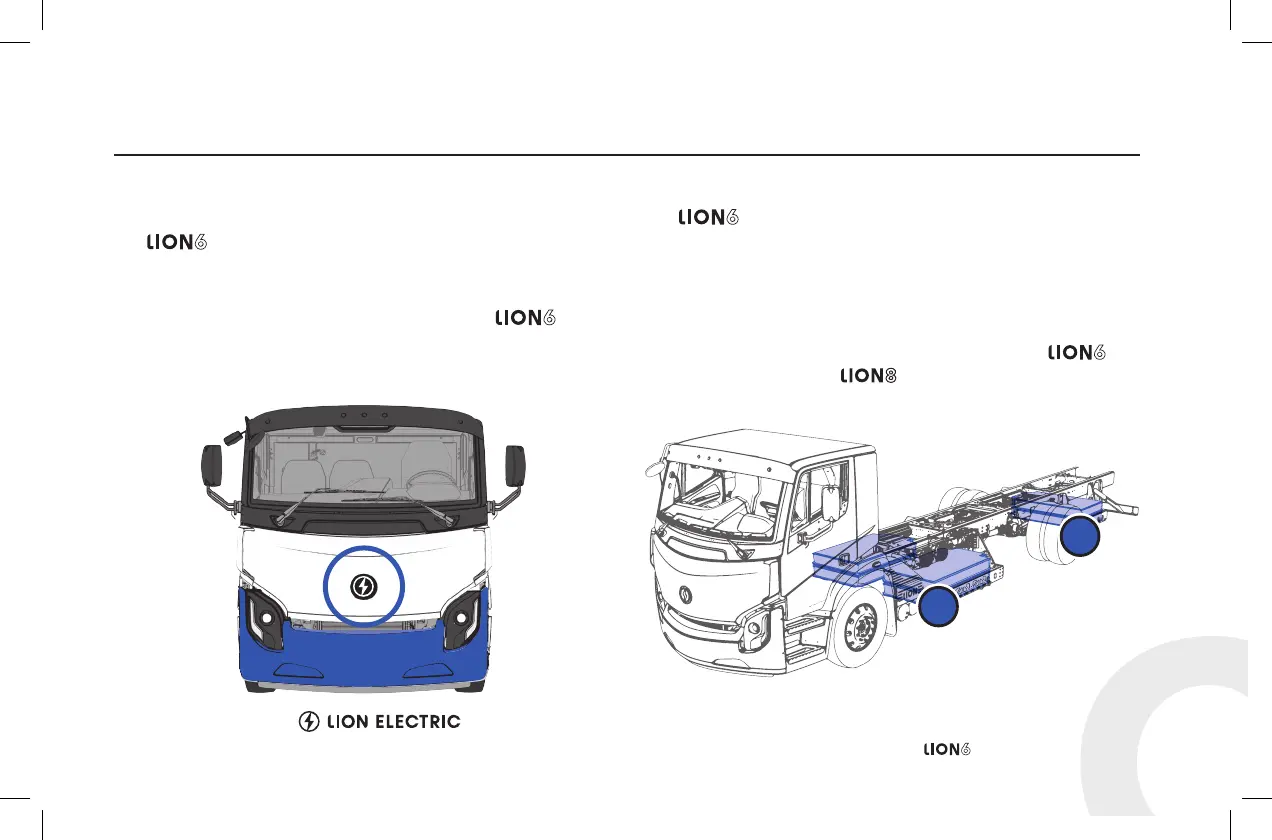 LION6

LION6

LION6

LION6
LION8

LION ELECTRIC

LION6