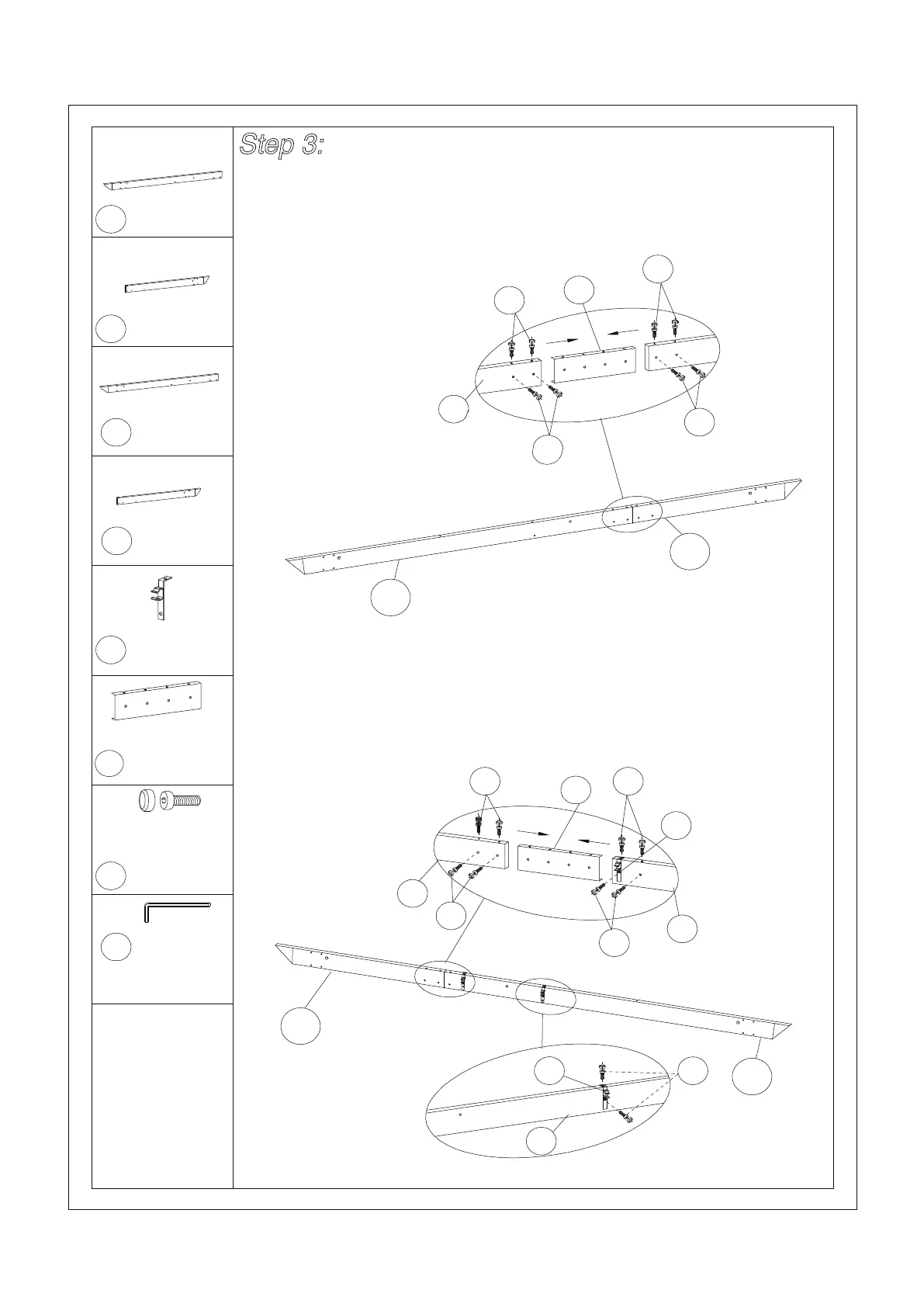 Step 3: