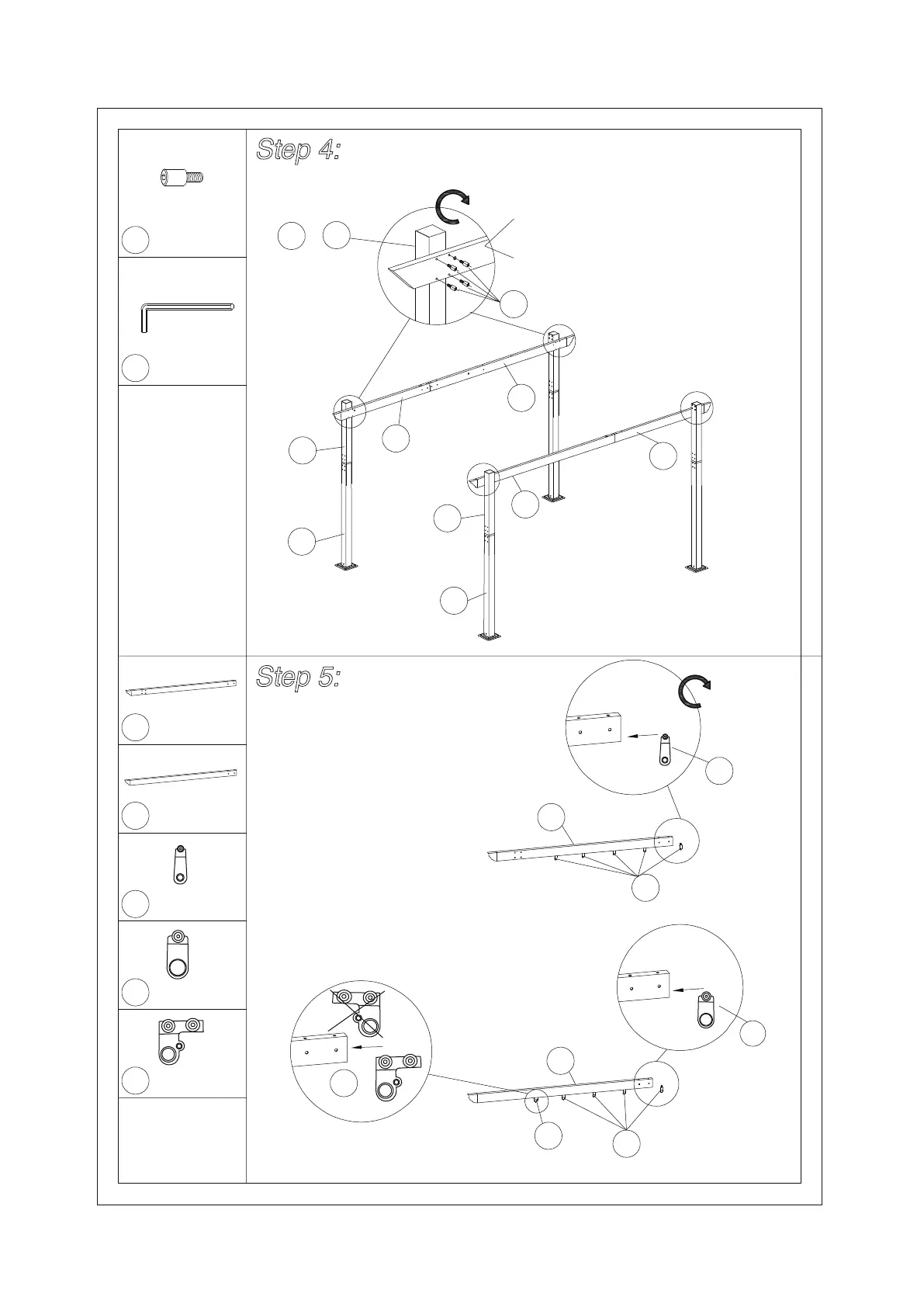 Step 4:

Step 5: