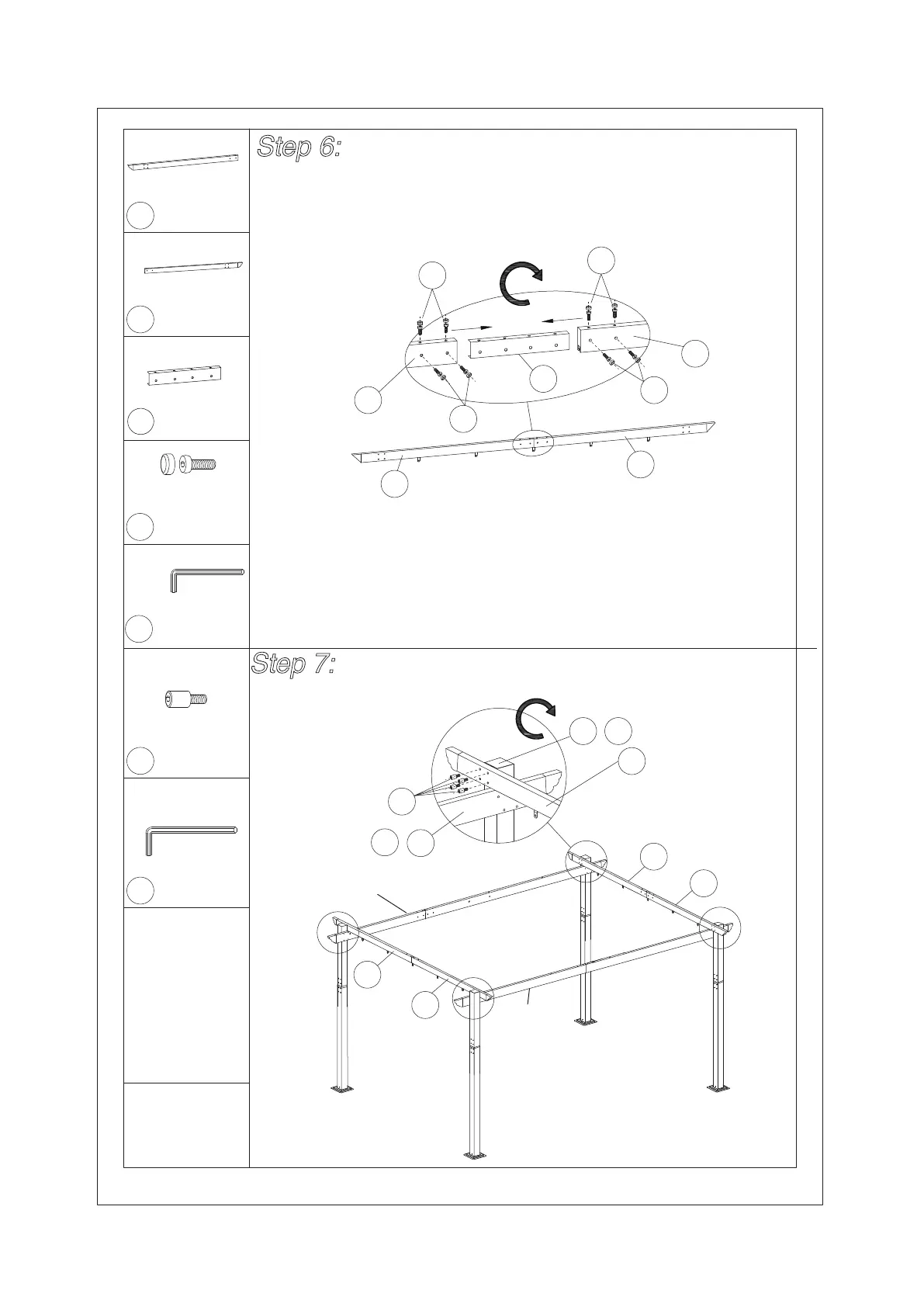 Step 6:

Step 7: