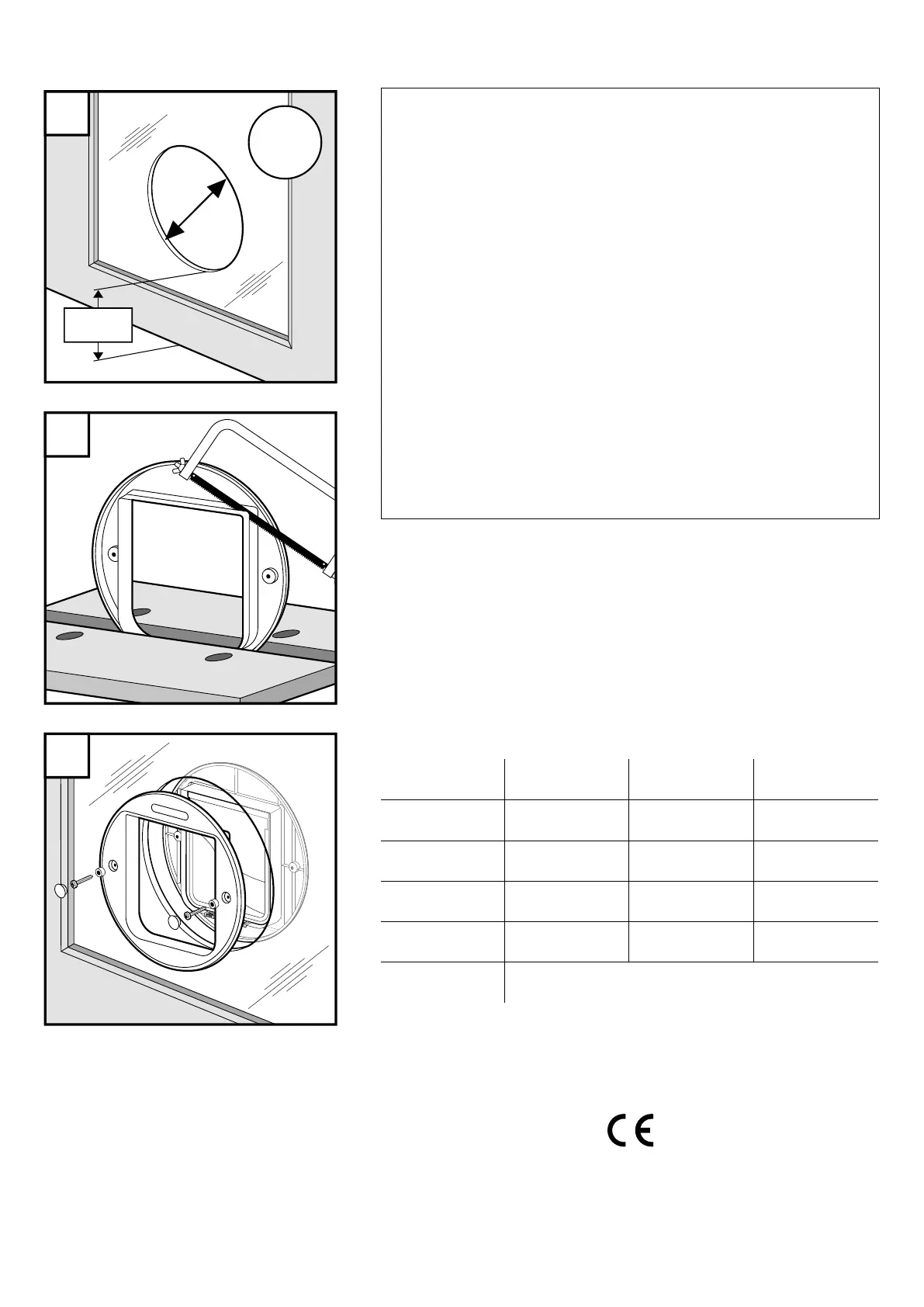 CE