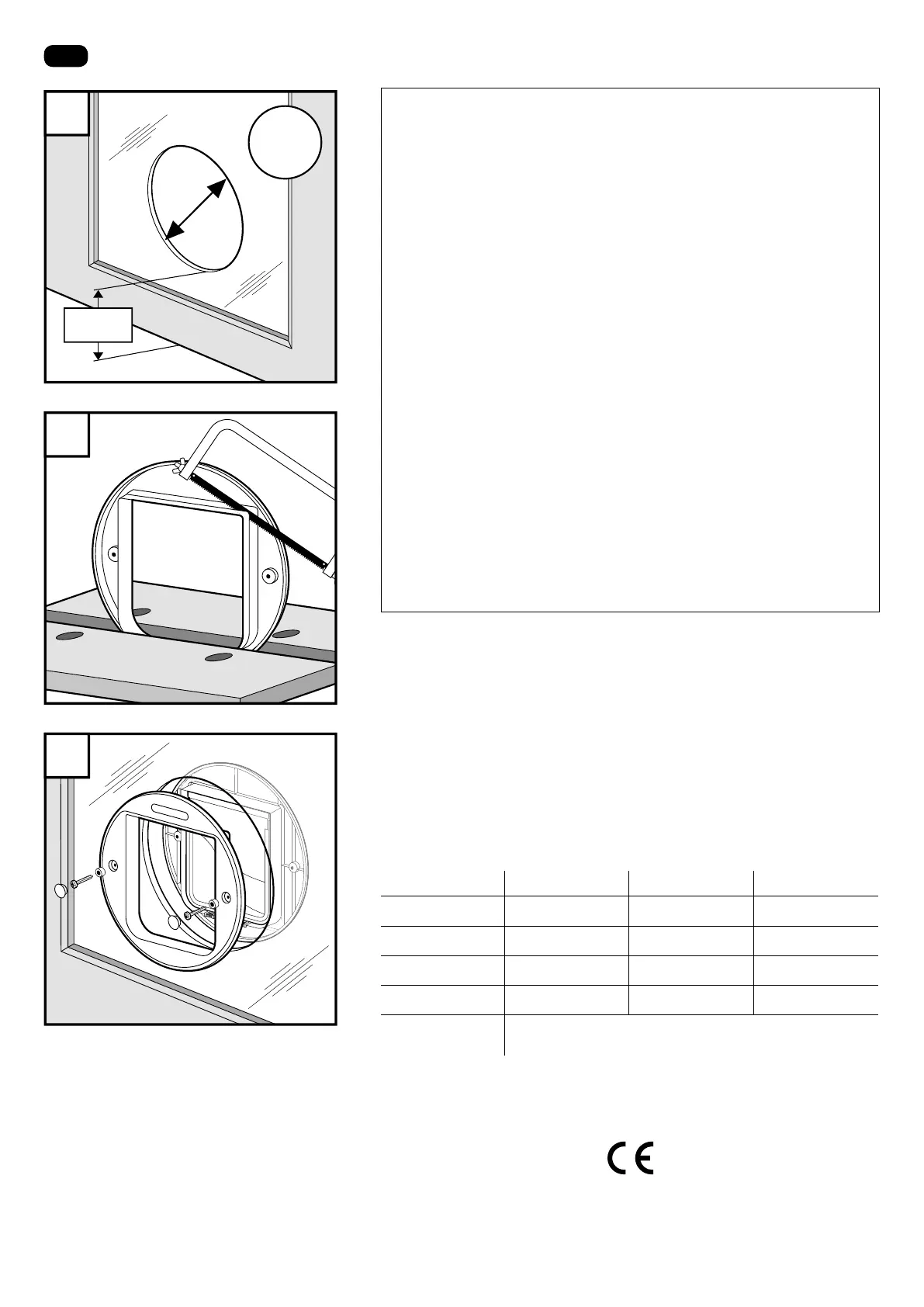 CE