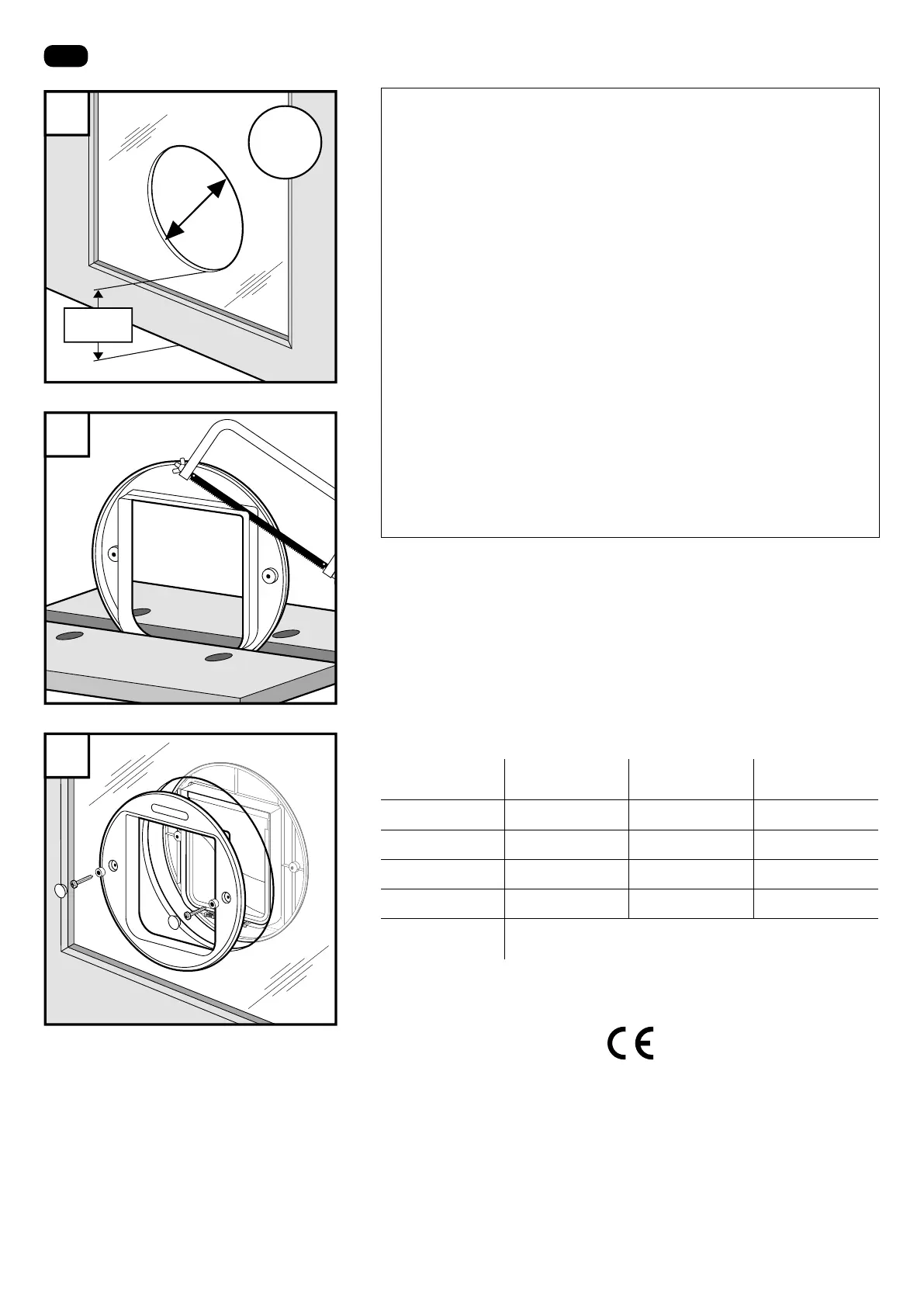 CE