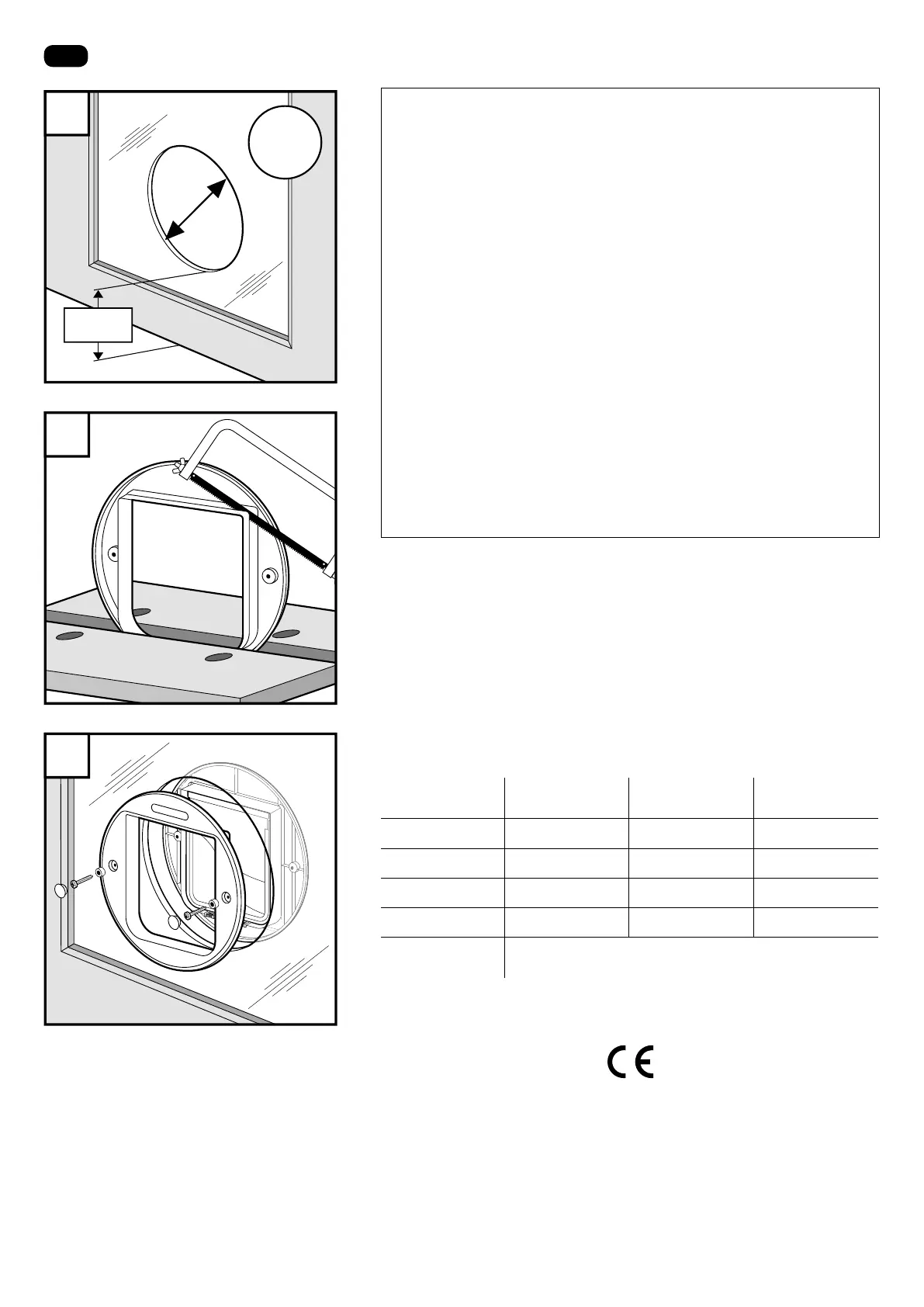 CE