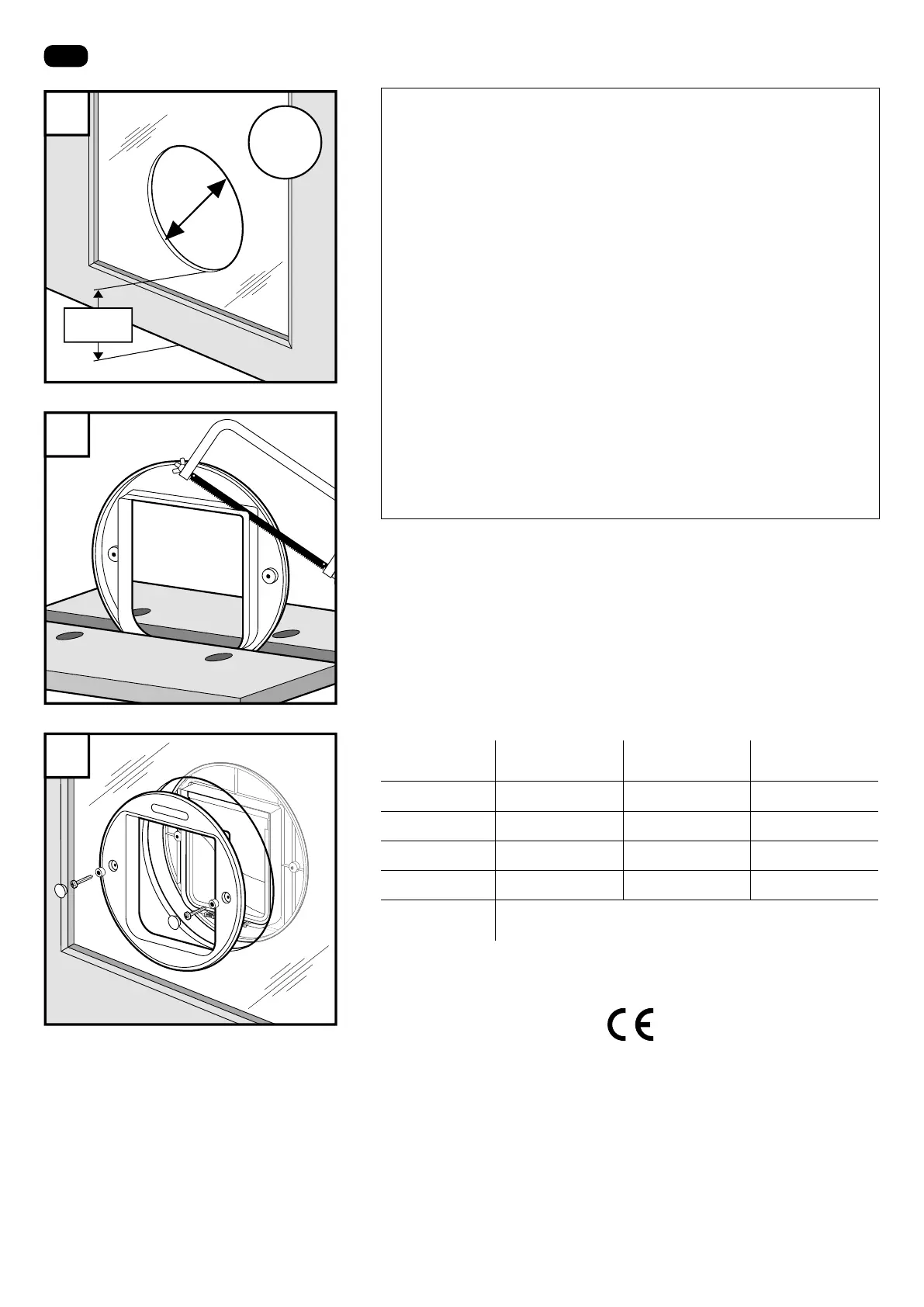 CE