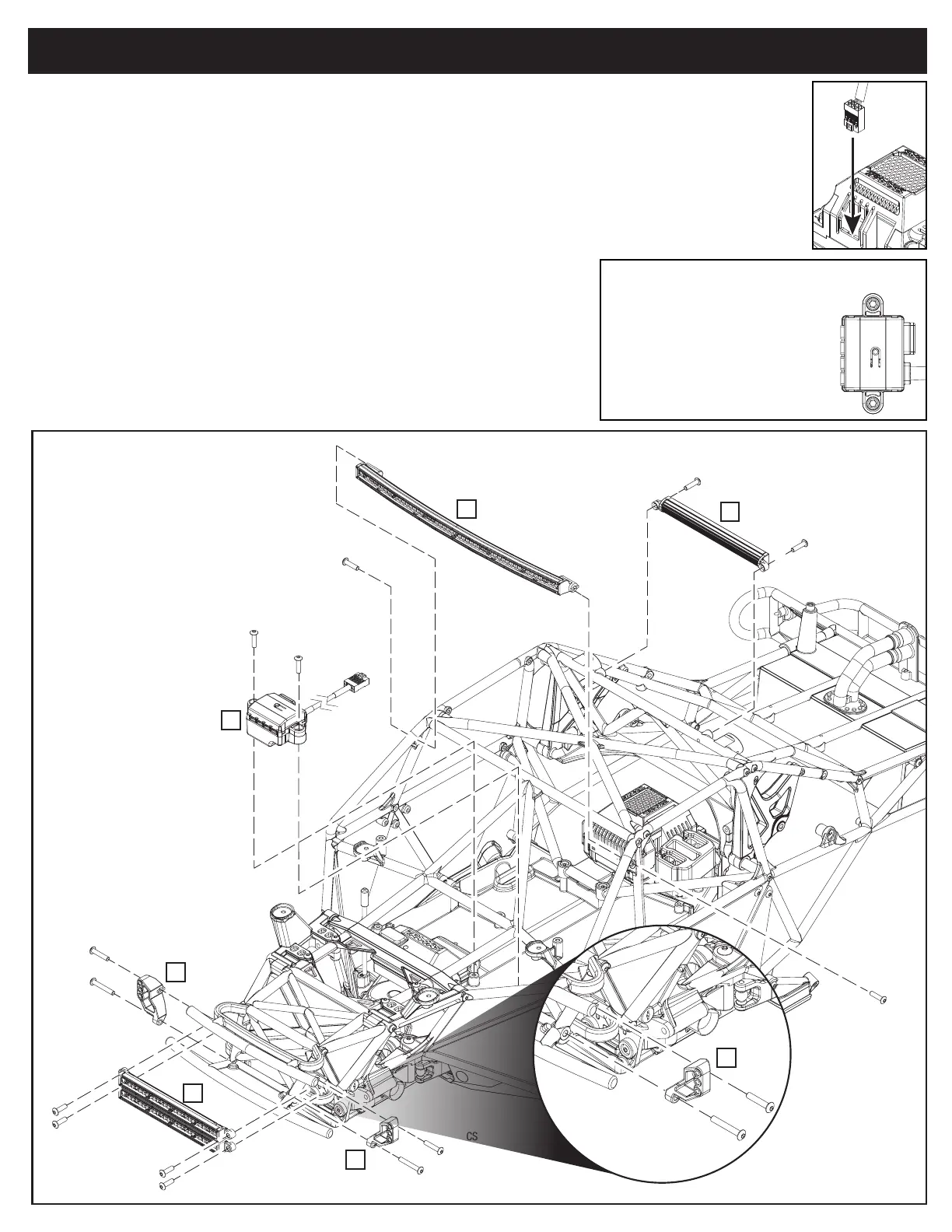 CS