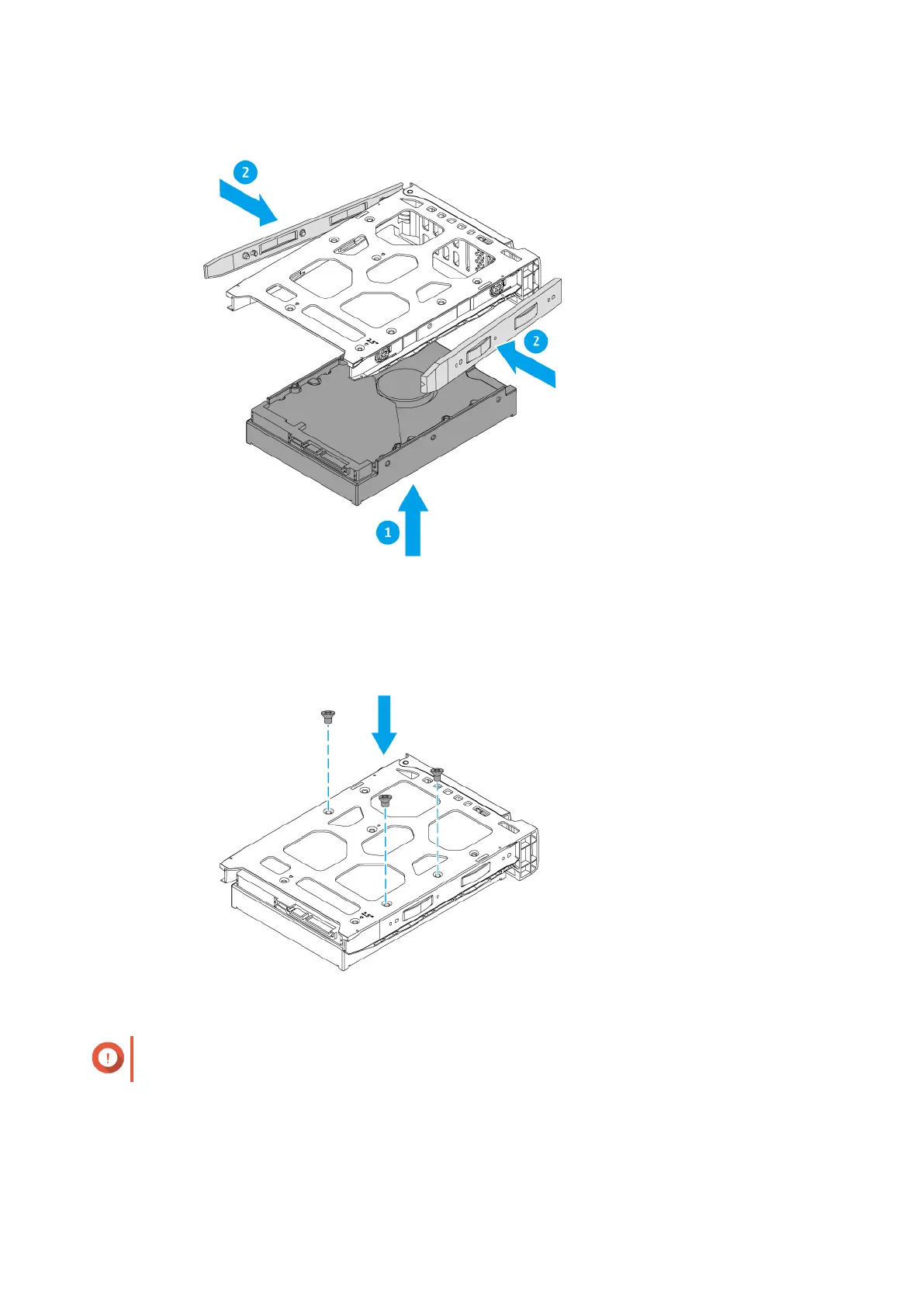 2

2

1