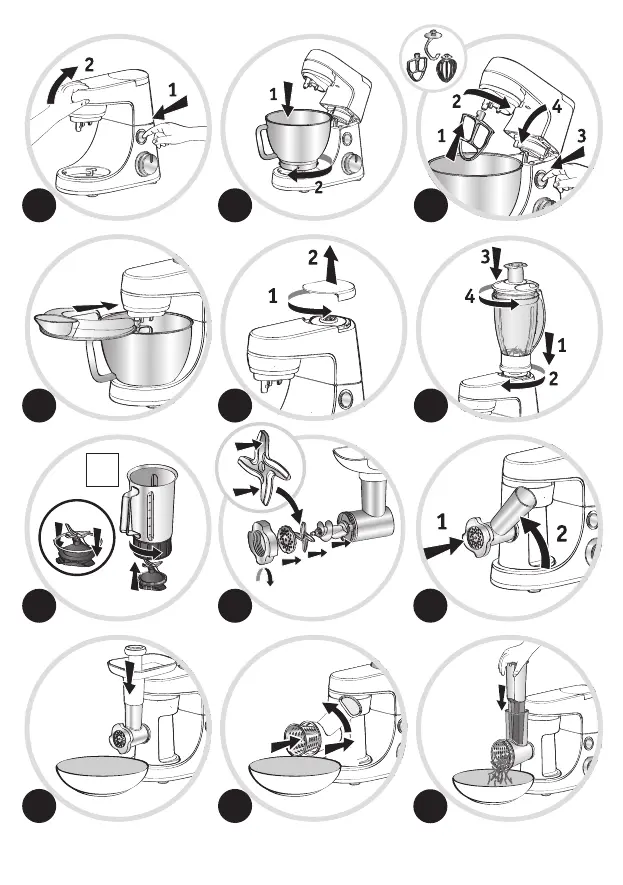 2
1

1
2

2
4
1
3

2
1

3
4
1
2

1
2