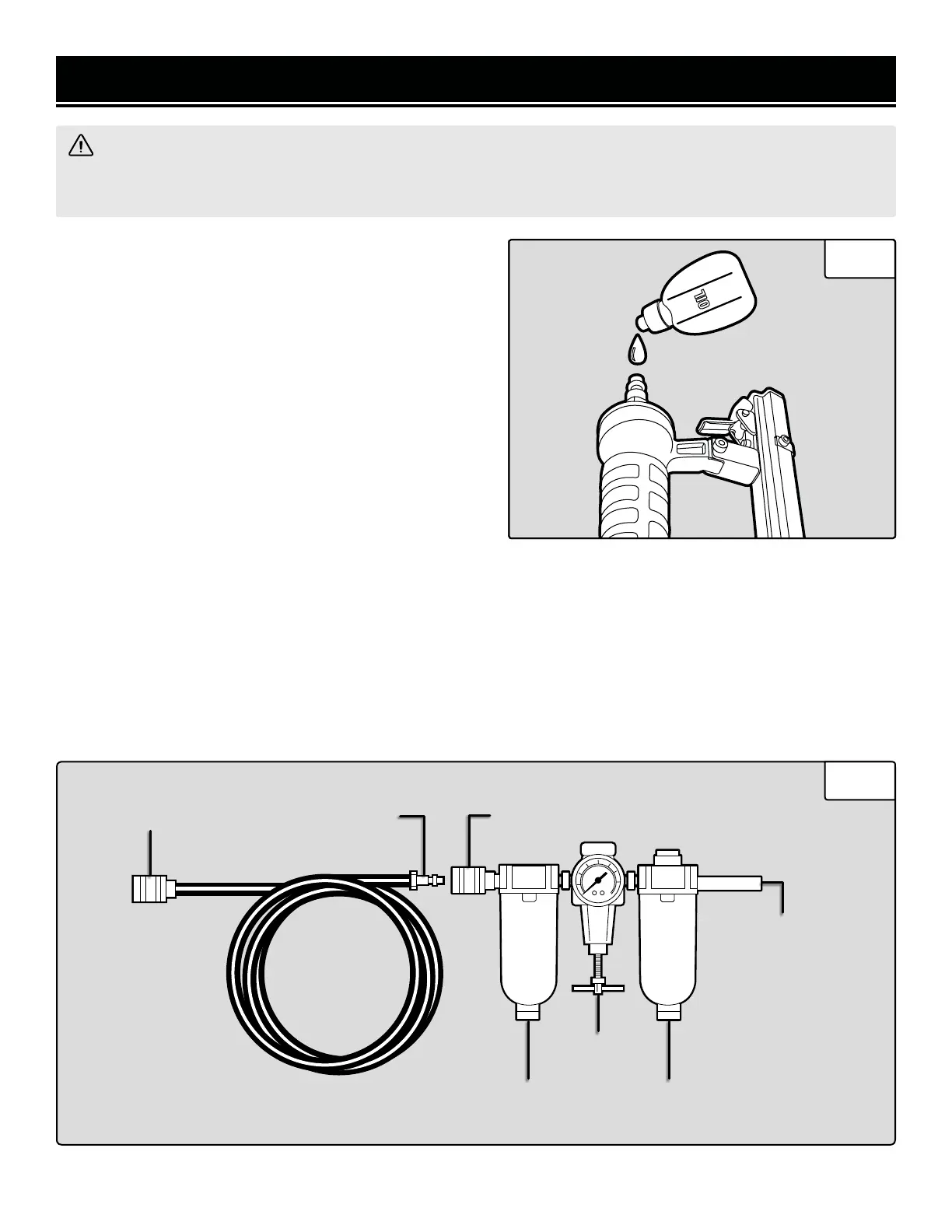 OIL