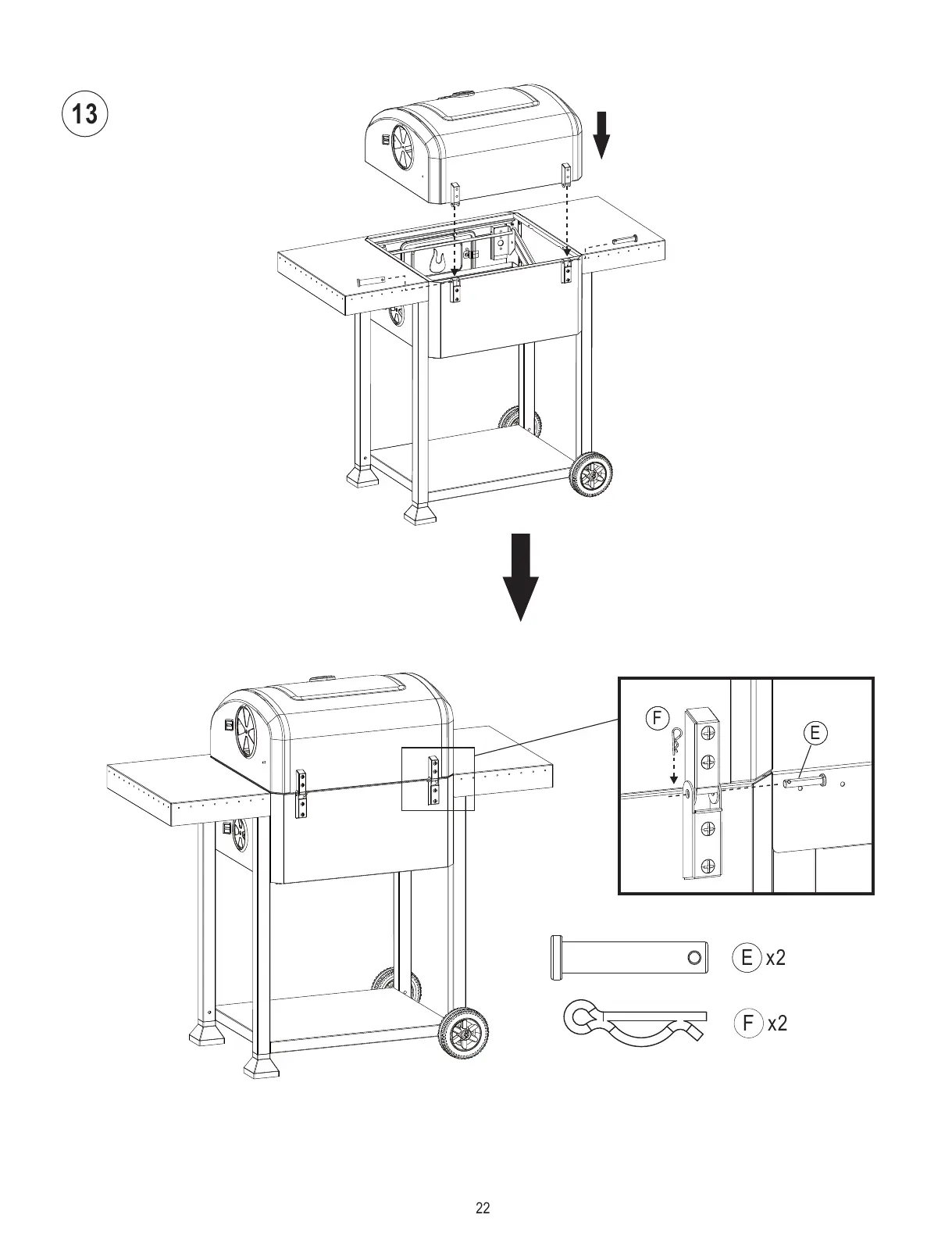 13

F

E

E x2

F x2

22