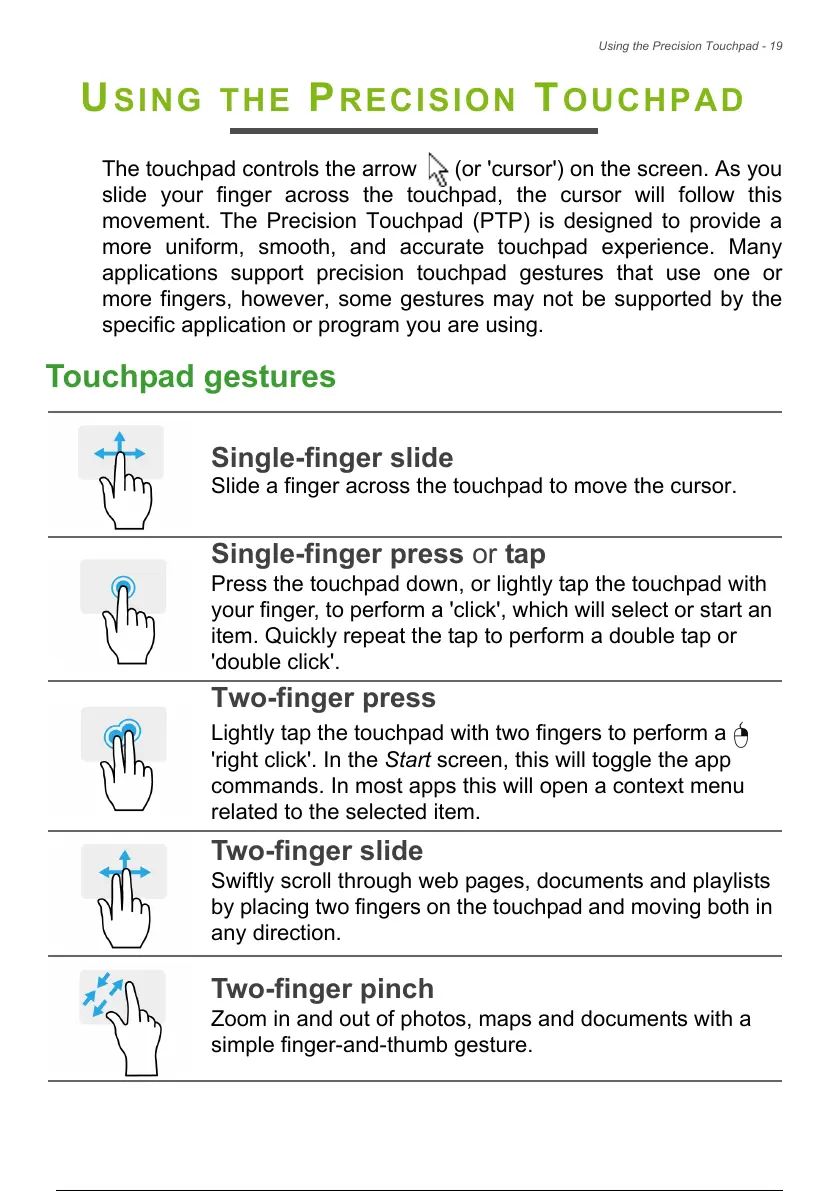 Using the Precision Touchpad - 19

USING THE PRECISION TOUCHPAD

The touchpad controls the arrow (or 'cursor') on the screen. As you slide your finger across the touchpad, the cursor will follow this movement. The Precision Touchpad (PTP) is designed to provide a more uniform, smooth, and accurate touchpad experience. Many applications support precision touchpad gestures that use one or more fingers, however, some gestures may not be supported by the specific application or program you are using.

Touchpad gestures

Single-finger slide
Slide a finger across the touchpad to move the cursor.

Single-finger press or tap
Press the touchpad down, or lightly tap the touchpad with your finger, to perform a 'click', which will select or start an item. Quickly repeat the tap to perform a double tap or 'double click'.

Two-finger press
Lightly tap the touchpad with two fingers to perform a 'right click'. In the Start screen, this will toggle the app commands. In most apps this will open a context menu related to the selected item.

Two-finger slide
Swiftly scroll through web pages, documents and playlists by placing two fingers on the touchpad and moving both in any direction.

Two-finger pinch
Zoom in and out of photos, maps and documents with a simple finger-and-thumb gesture.