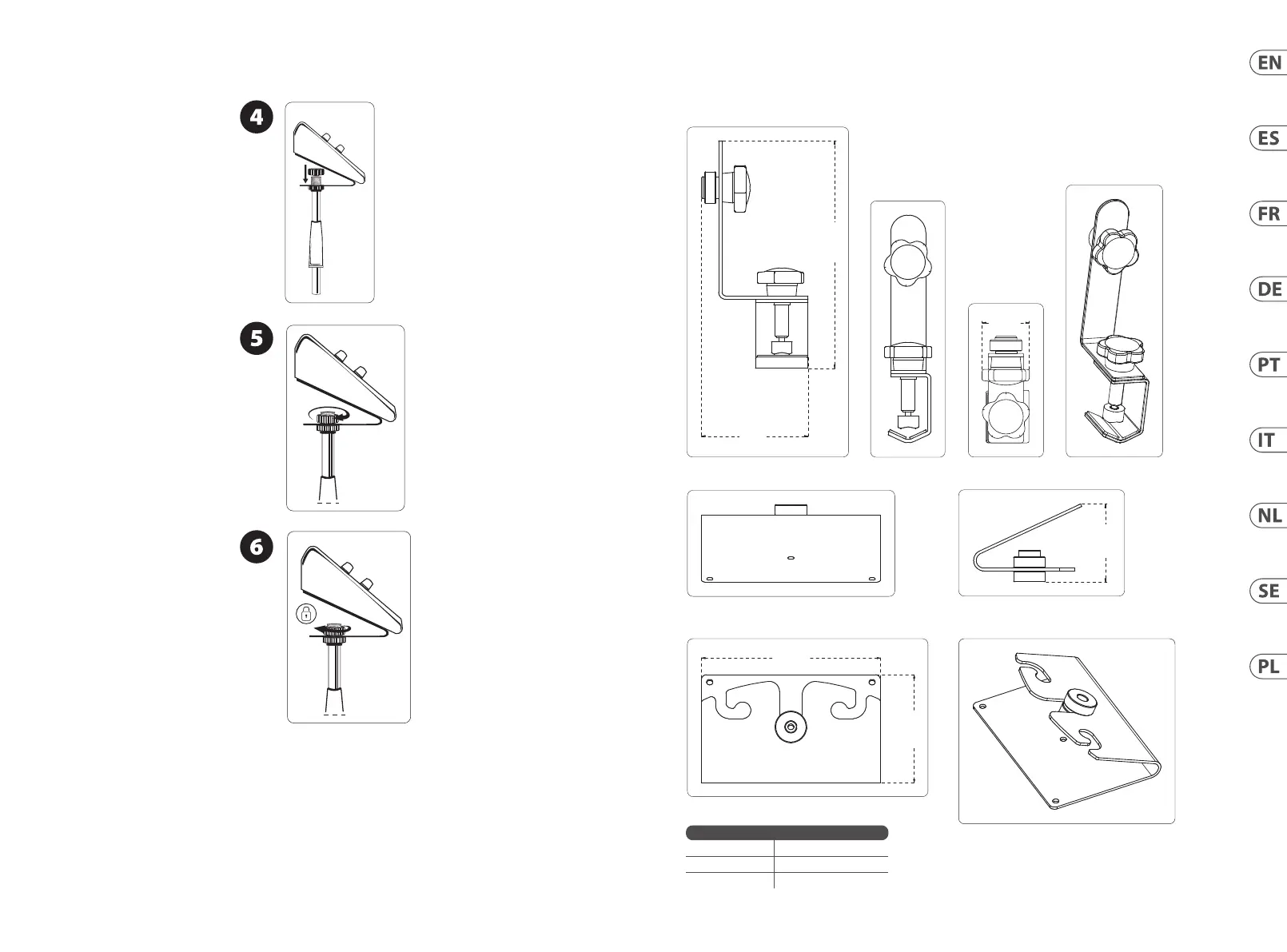 4

5

6

EN

ES

FR

DE

PT

IT

NL

SE

PL