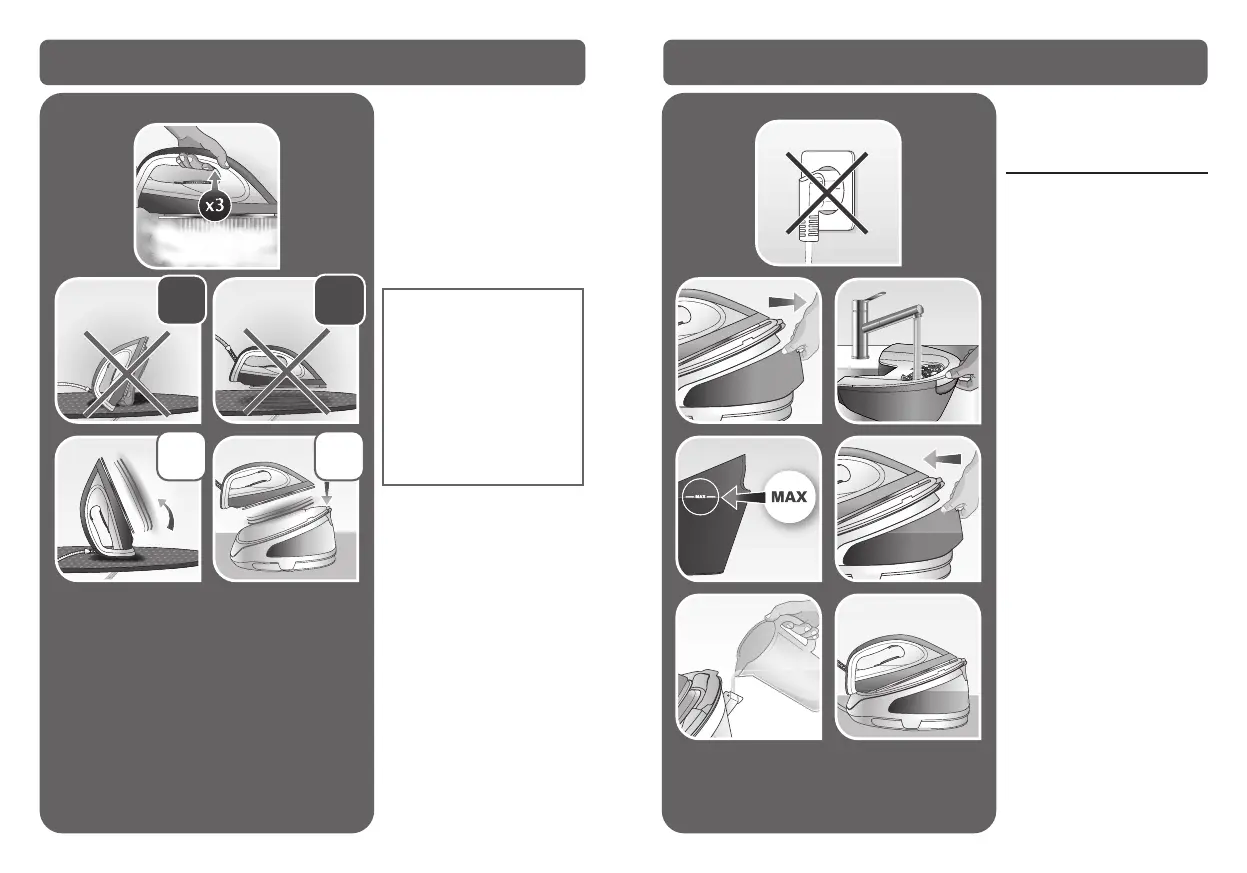 x3

MAX

MAX