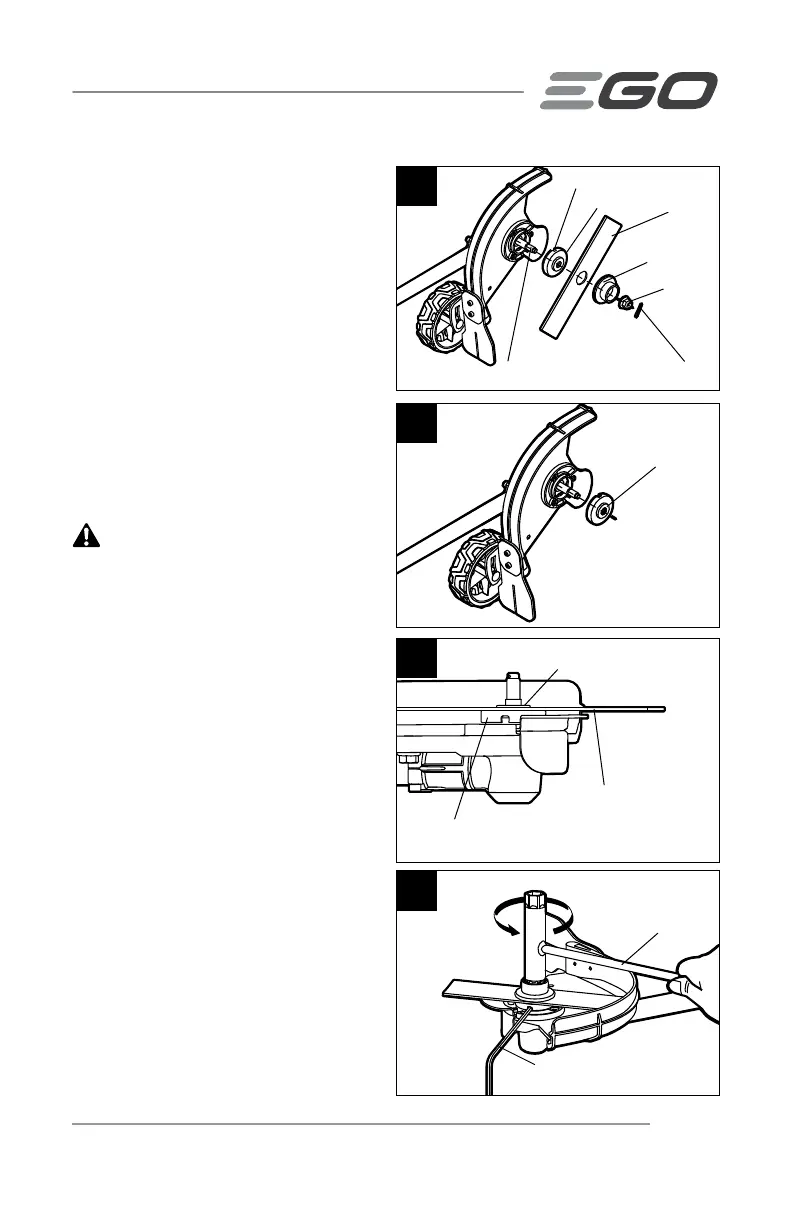 EGO