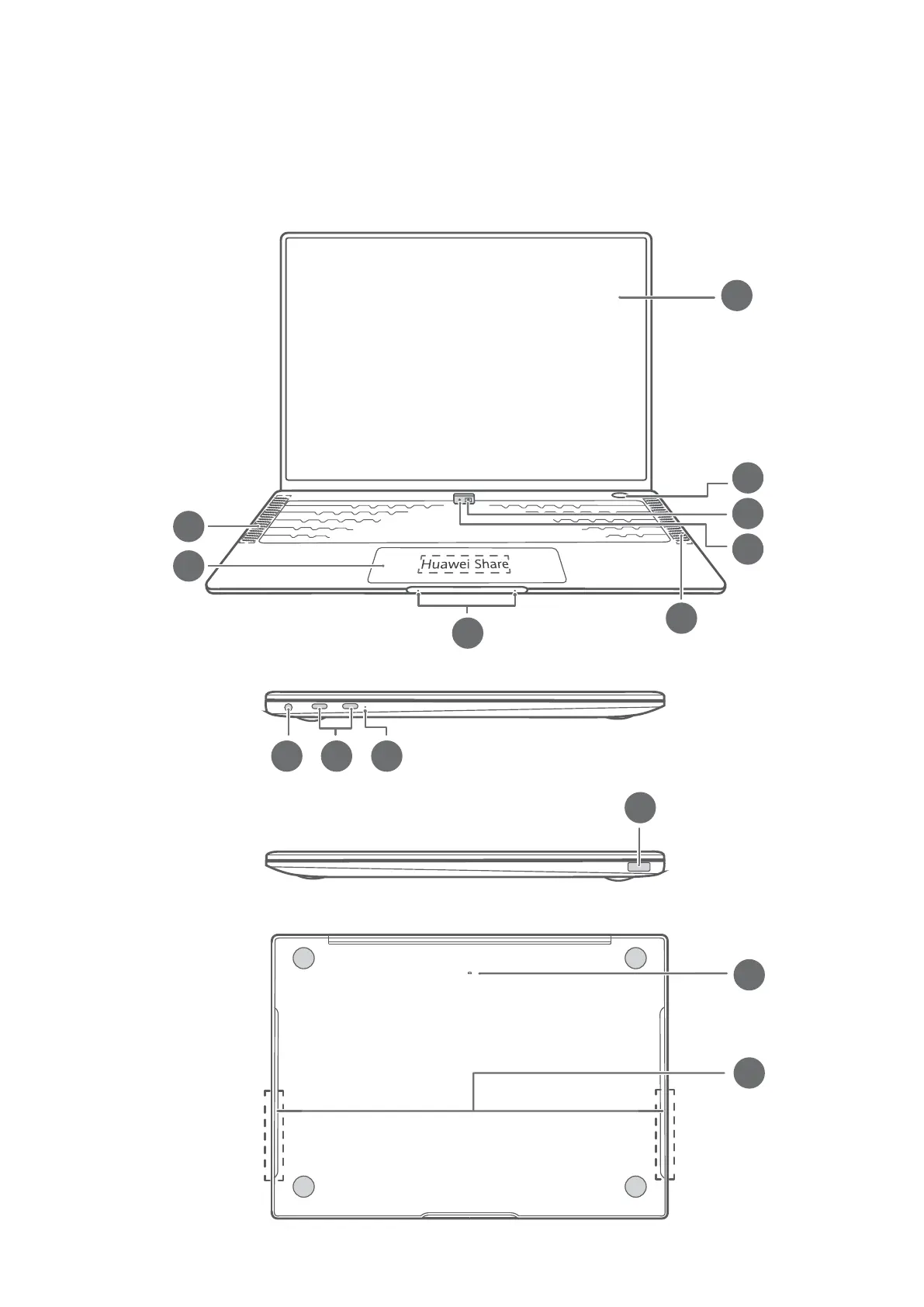 Huawei Share