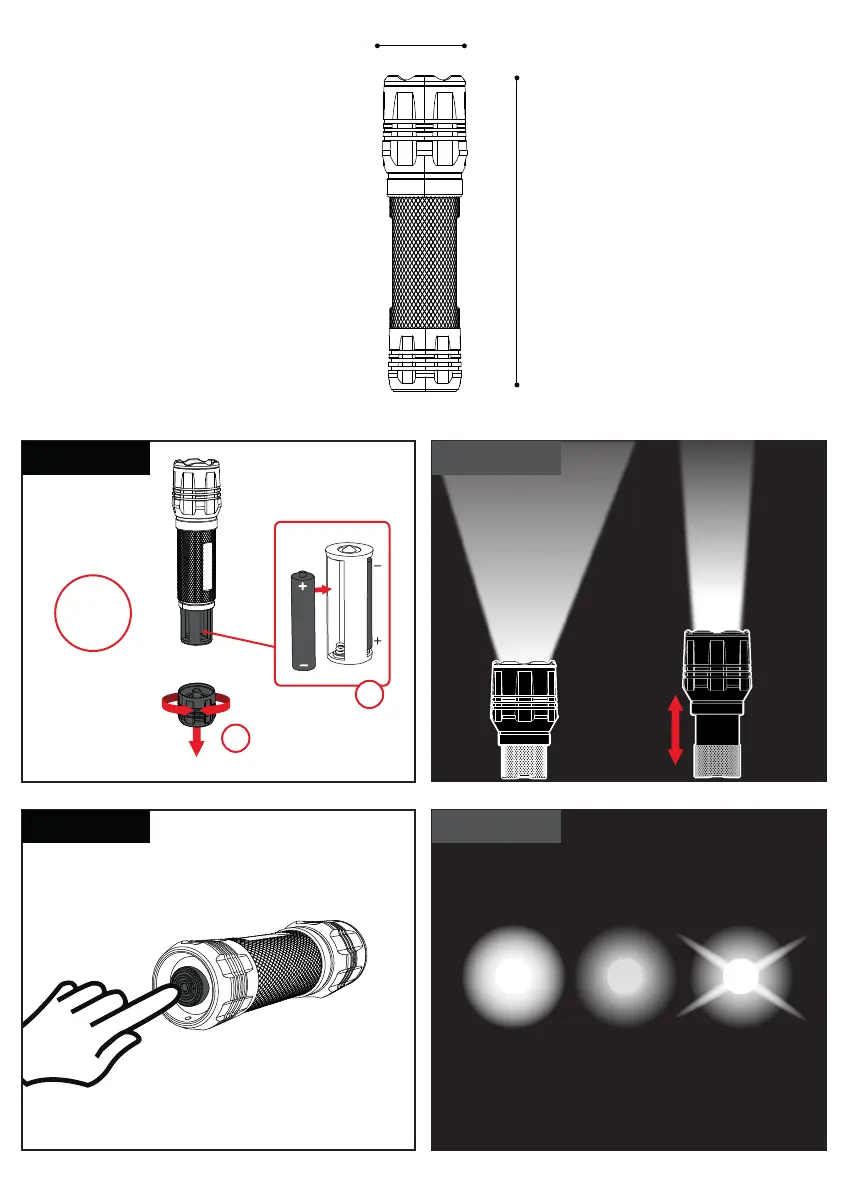 +
−
−
+