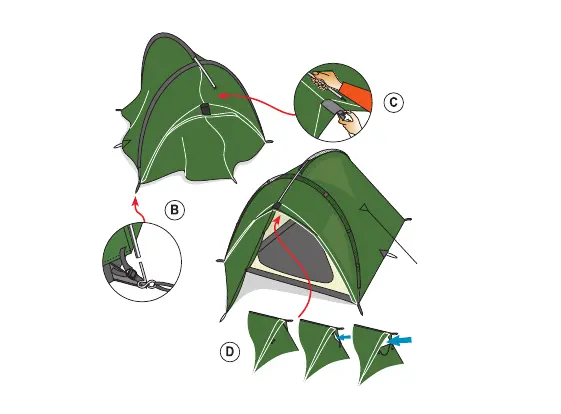 C

B

D