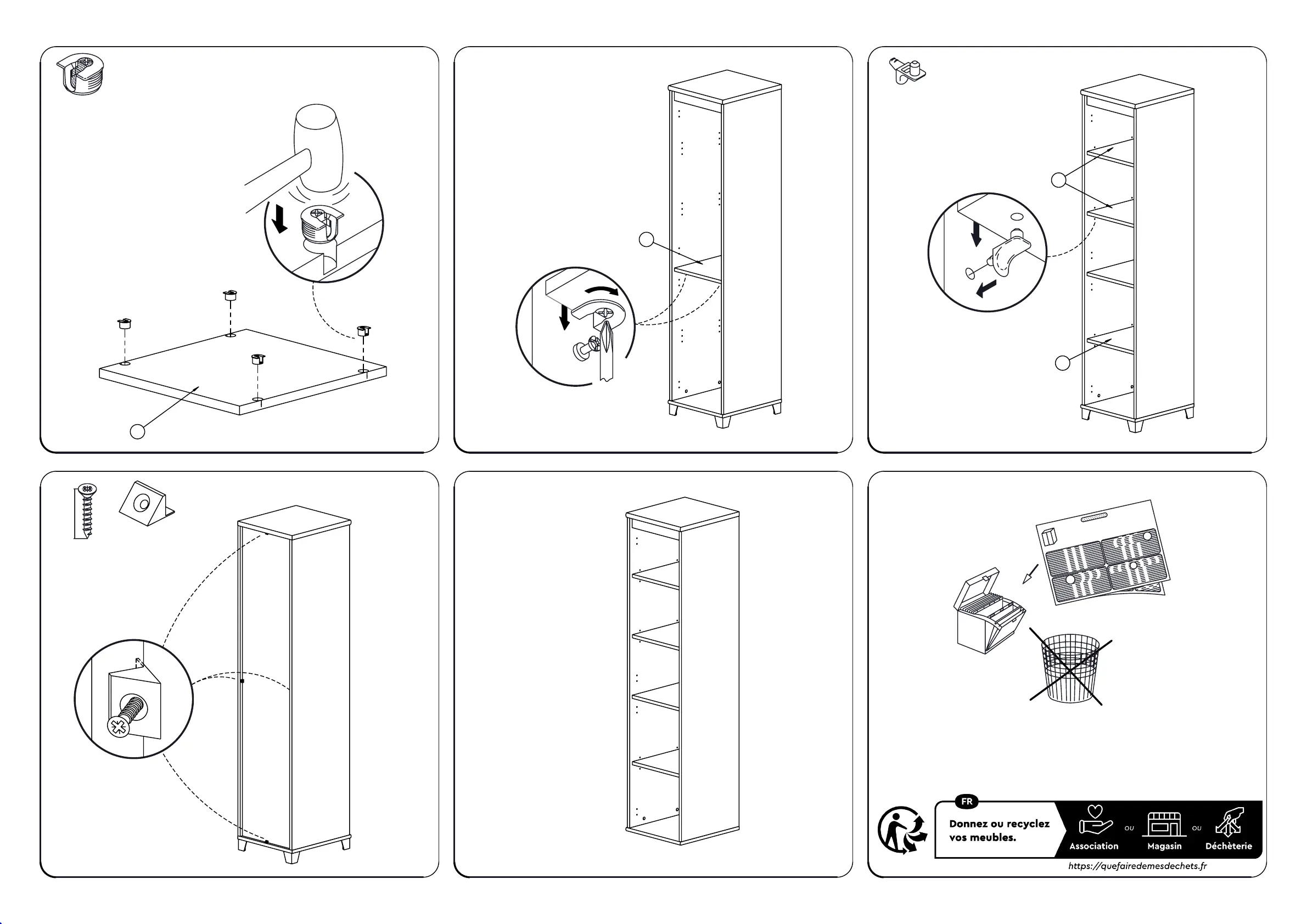 FR

Donnez ou recyclez vos meubles.

Association ou Magasin ou Déchèterie

https://quefairedemesdechets.fr