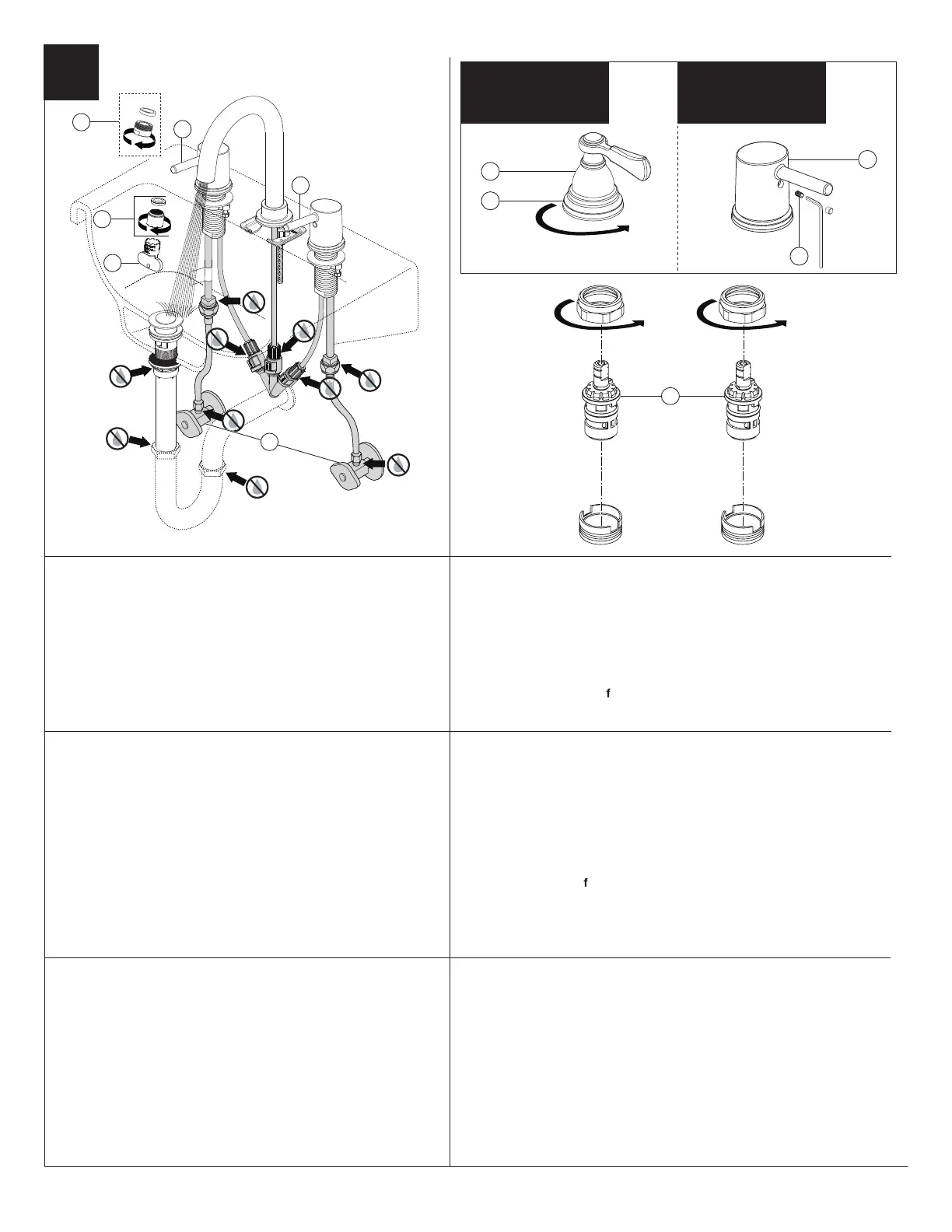 f

f