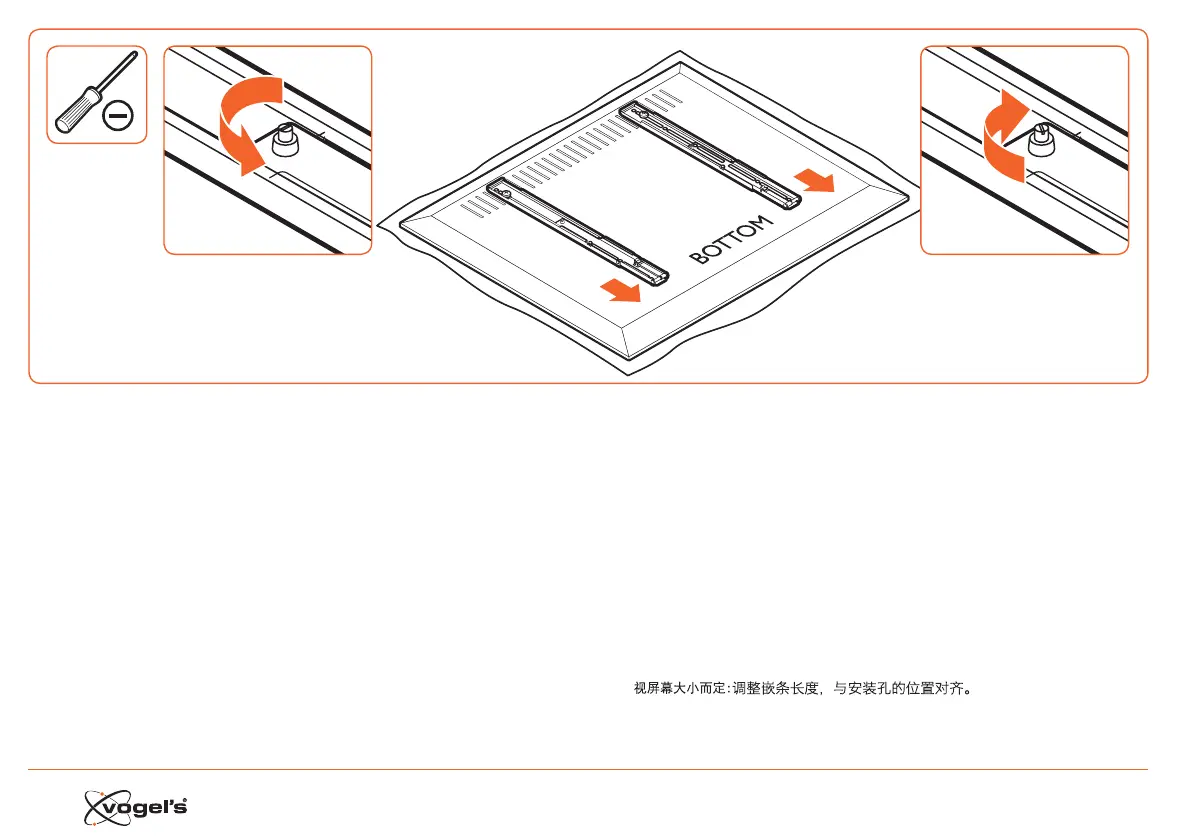 BOTTOM

视屏幕大小而定：调整嵌条长度，与安装孔的位置对齐。

vogel's